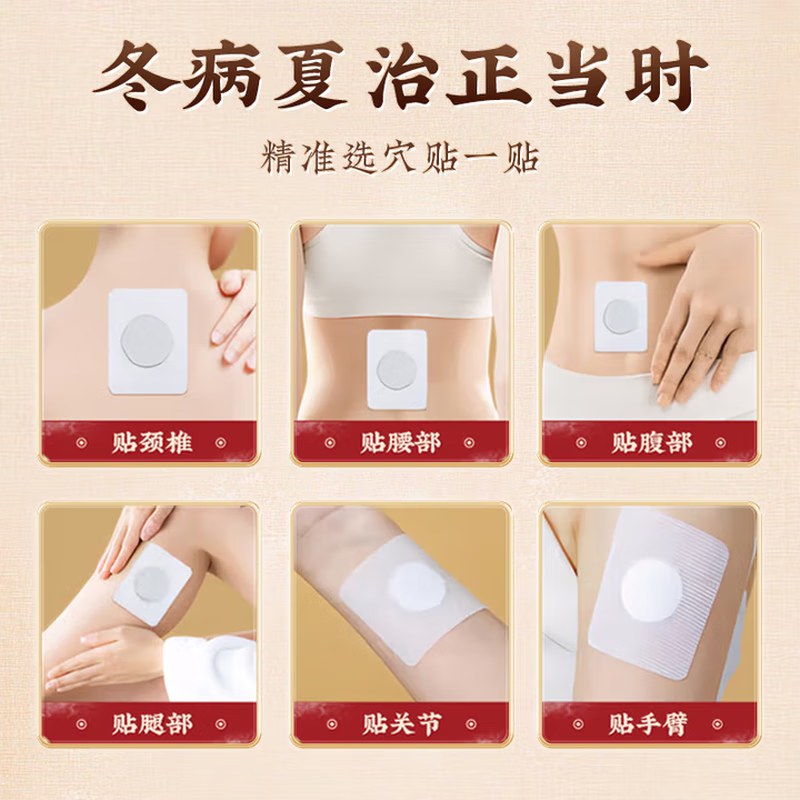 冬病夏治正当时

精准选穴贴一贴

贴颈椎

贴腰部

贴腹部

贴腿部

贴关节

贴手臂