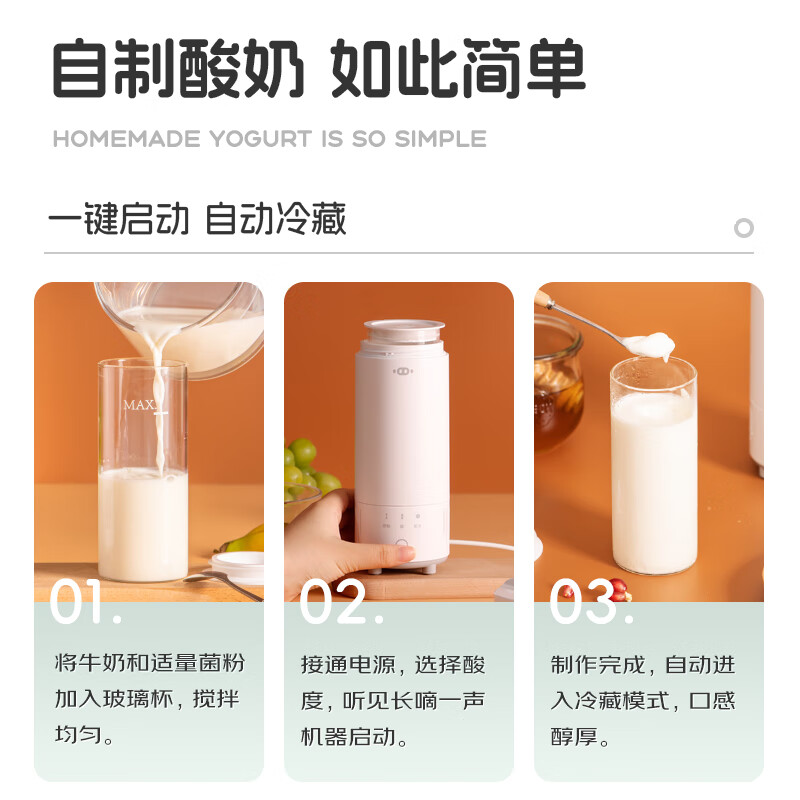 自制酸奶 如此简单

HOMEMADE YOGURT IS SO SIMPLE

一键启动 自动冷藏

MAX

01.

将牛奶和适量菌粉加入玻璃杯，搅拌均匀。

02.

接通电源，选择酸度，听见长嘀一声机器启动。

03.

制作完成，自动进入冷藏模式，口感醇厚。