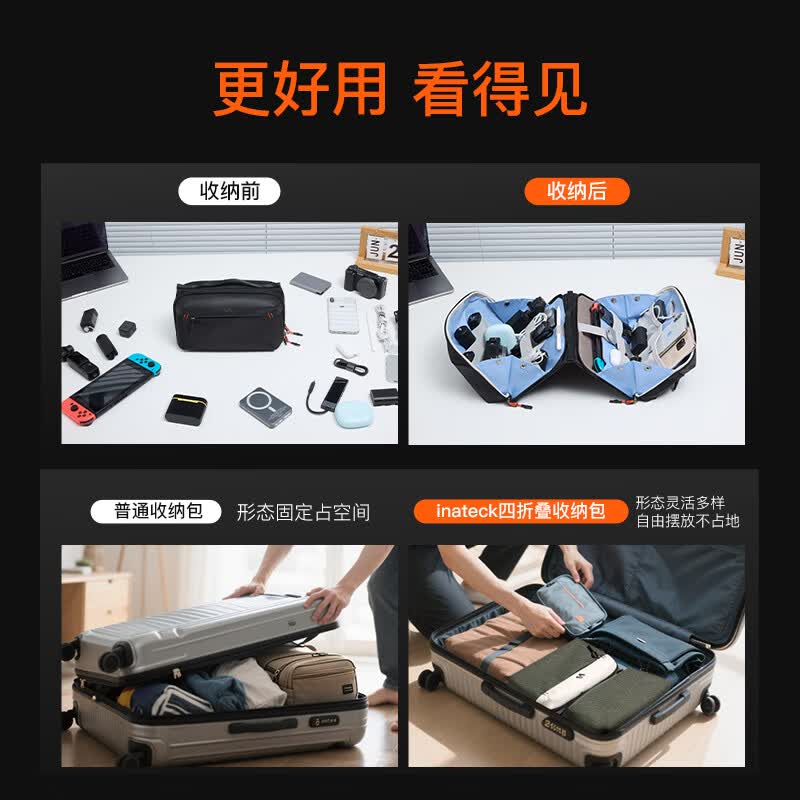 更好用 看得见

收纳前

收纳后

JUN 2

JUN

普通收纳包 形态固定占空间

inateck四折叠收纳包 形态灵活多样 自由摆放不占地