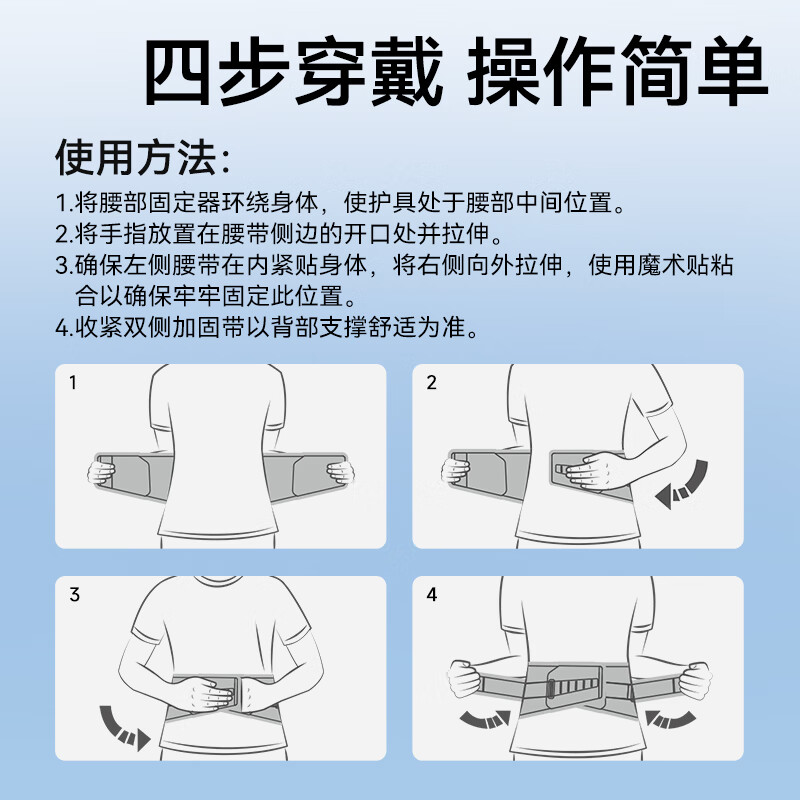 四步穿戴 操作简单

使用方法:

1.将腰部固定器环绕身体，使护具处于腰部中间位置。
2.将手指放置在腰带侧边的开口处并拉伸。
3.确保左侧腰带在内紧贴身体，将右侧向外拉伸，使用魔术贴粘合以确保牢牢固定此位置。
4.收紧双侧加固带以背部支撑舒适为准。

1

2

3

4