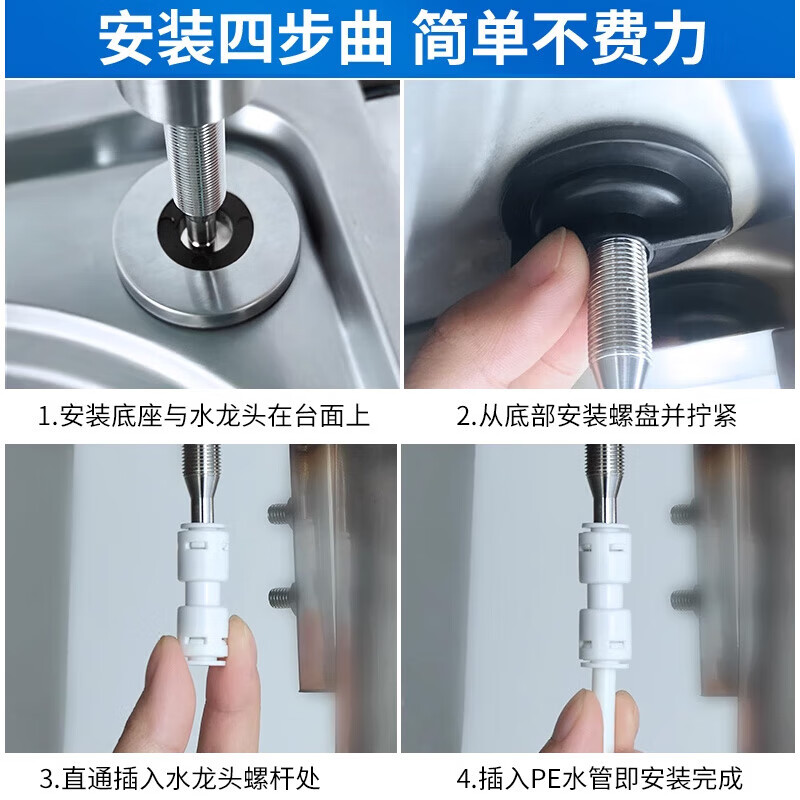 安装四步曲 简单不费力

1.安装底座与水龙头在台面上

2.从底部安装螺盘并拧紧

3.直通插入水龙头螺杆处

4.插入PE水管即安装完成