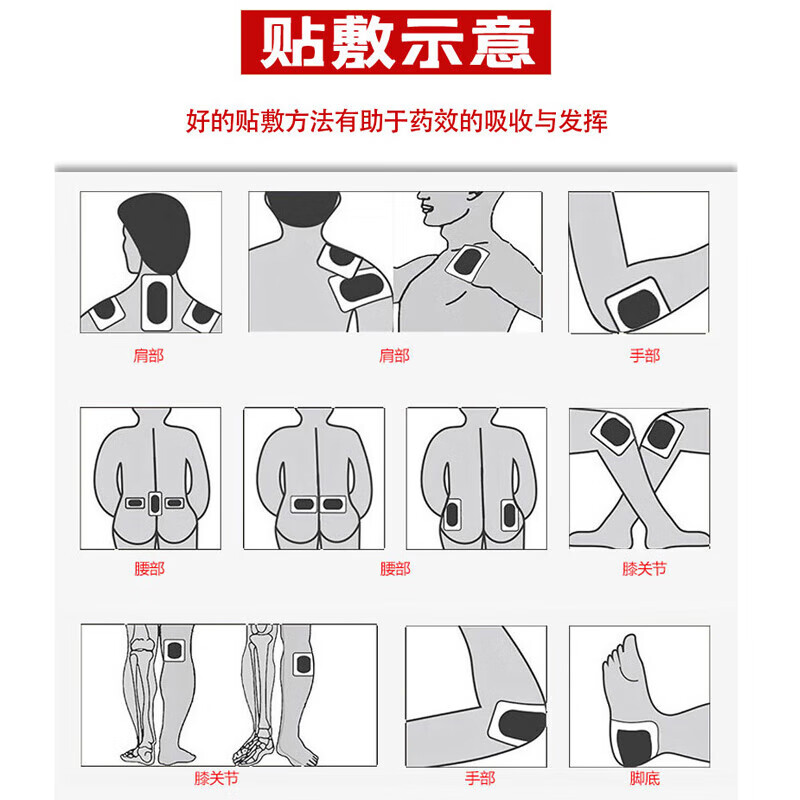 贴敷示意

好的贴敷方法有助于药效的吸收与发挥

肩部

肩部

手部

腰部

腰部

膝关节

膝关节

手部

脚底