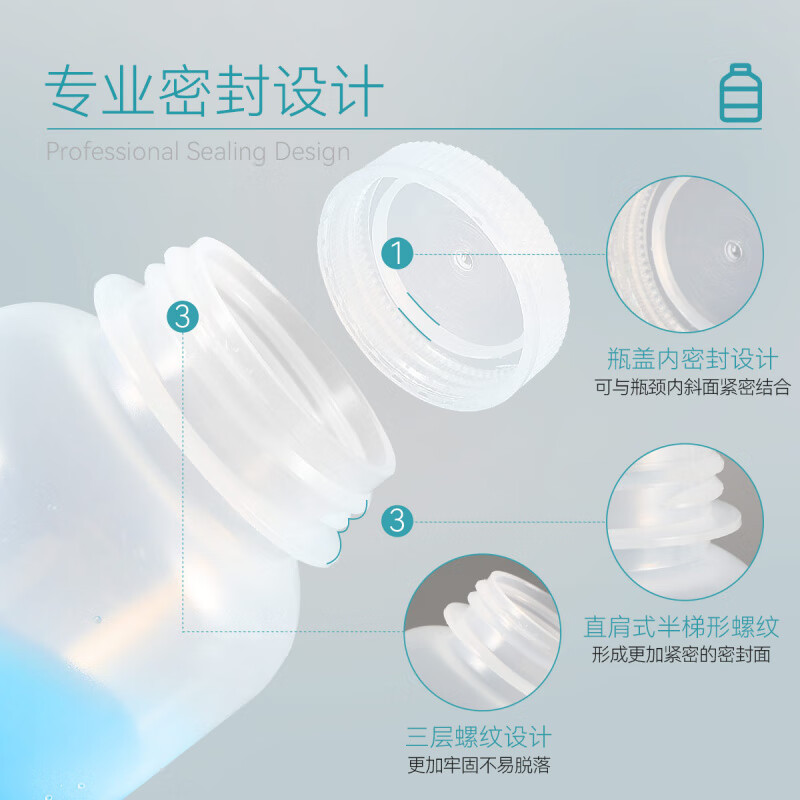 专业密封设计

Professional Sealing Design

1

3

3

瓶盖内密封设计
可与瓶颈内斜面紧密结合

直肩式半梯形螺纹
形成更加紧密的密封面

三层螺纹设计
更加牢固不易脱落