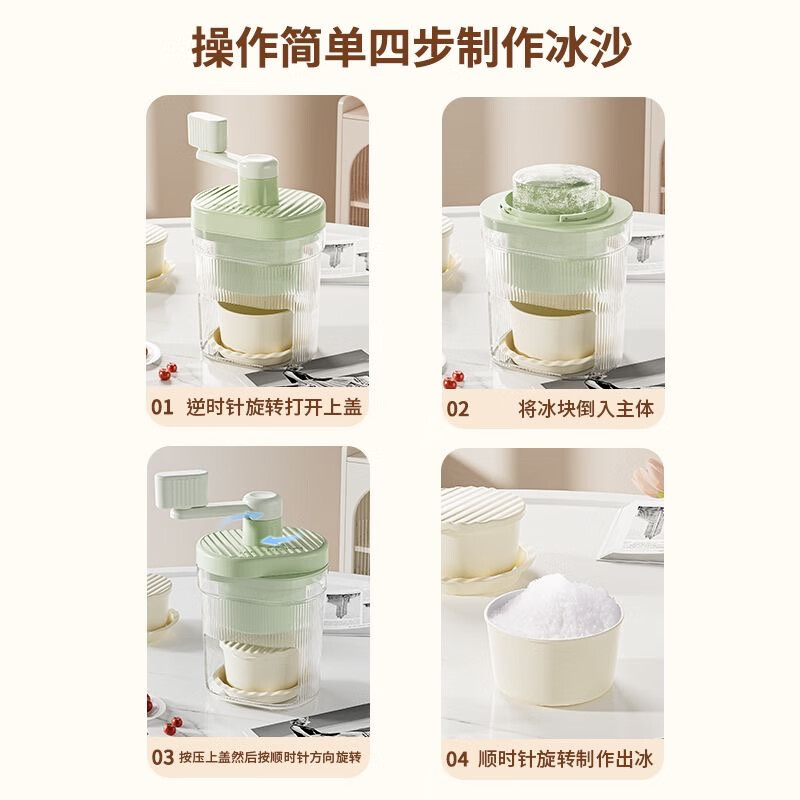 操作简单四步制作冰沙

01 逆时针旋转打开上盖

02 将冰块倒入主体

03 按压上盖然后按顺时针方向旋转

04 顺时针旋转制作出冰