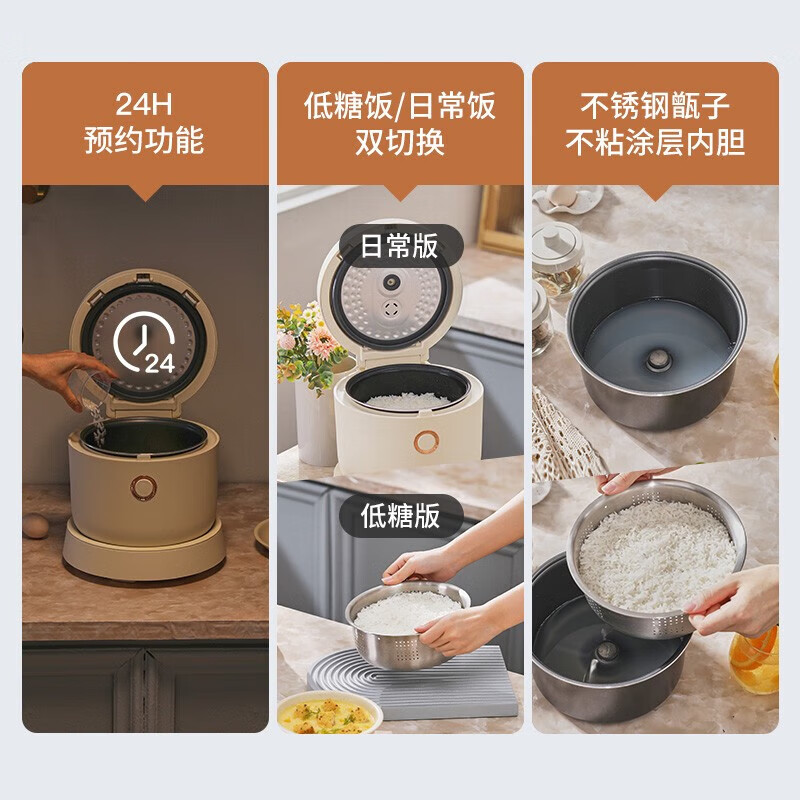 24H
预约功能

24

低糖饭/日常饭
双切换

日常版

低糖版

不锈钢甑子
不粘涂层内胆