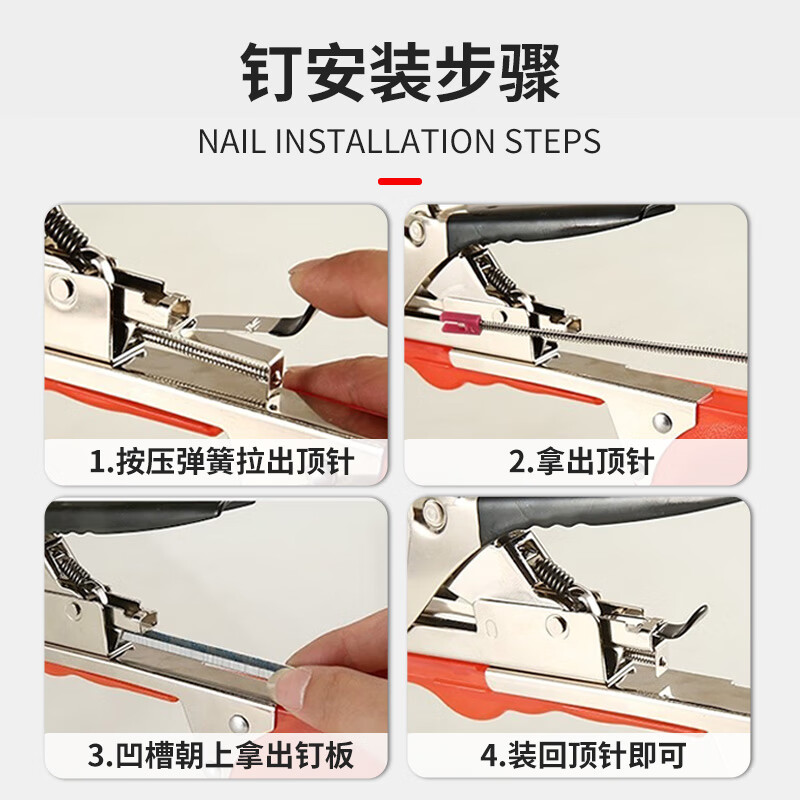 钉安装步骤

NAIL INSTALLATION STEPS

1.按压弹簧拉出顶针

2.拿出顶针

3.凹槽朝上拿出钉板

4.装回顶针即可