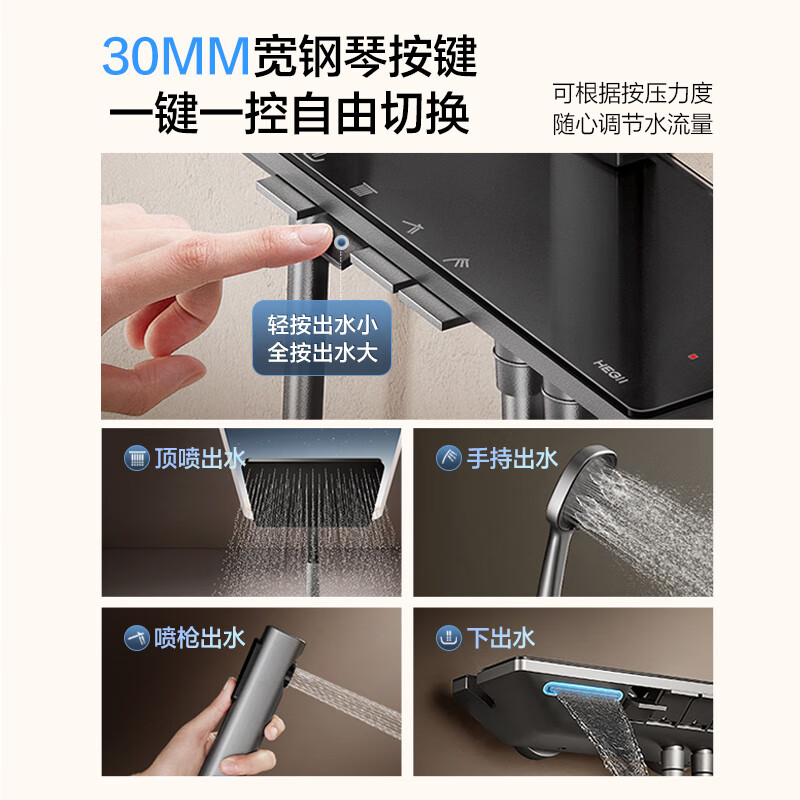 30MM宽钢琴按键
一键一控自由切换

可根据按压力度
随心调节水流量

轻按出水小
全按出水大

HEGII

顶喷出水

手持出水

喷枪出水

下出水