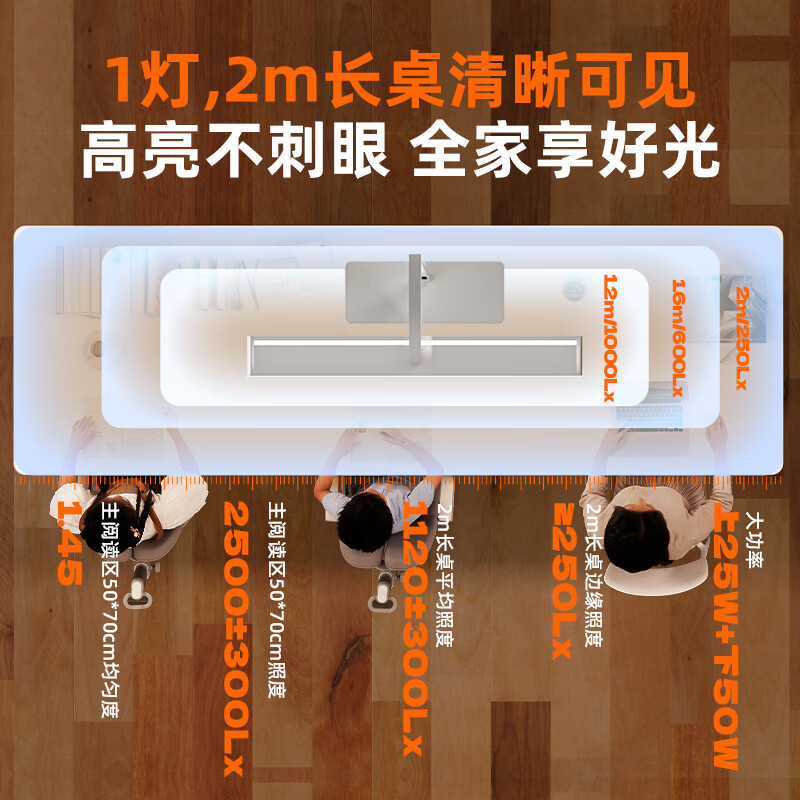 1灯,2m长桌清晰可见
高亮不刺眼 全家享好光

1.2m/1000Lx
1.6m/600Lx
2m/250Lx

1.45
主阅读区50*70cm均匀度

2500±300Lx
主阅读区50*70cm照度

1120±300Lx
2m长桌平均照度

≥250Lx
2m长桌边缘照度

上25W+下50W
大功率