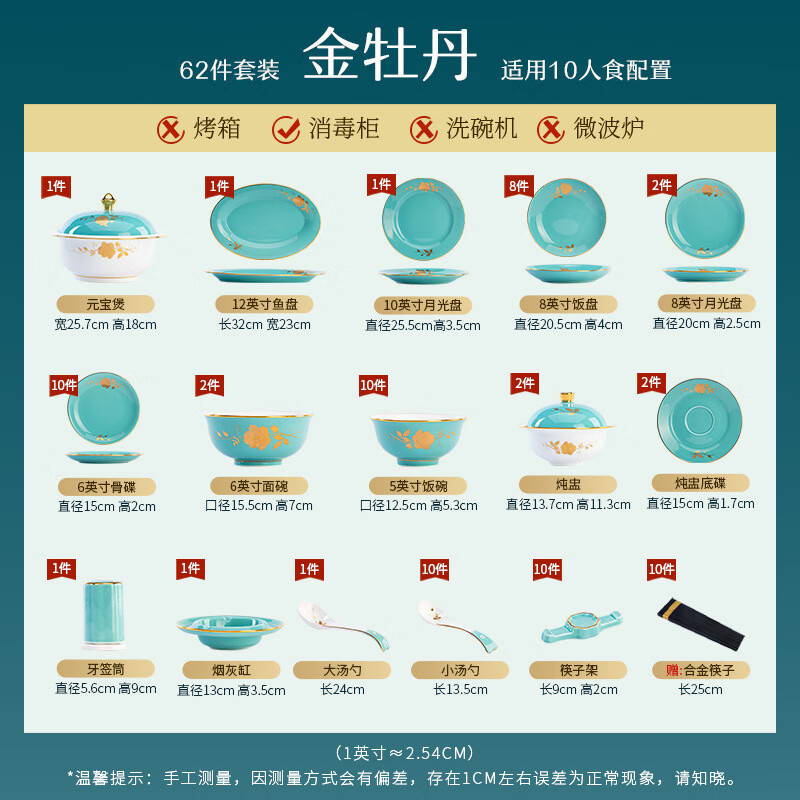 62件套装 金牡丹 适用10人食配置

烤箱 消毒柜 洗碗机 微波炉

1件
元宝煲
宽25.7cm 高18cm

1件
12英寸鱼盘
长32cm 宽23cm

1件
10英寸月光盘
直径25.5cm高3.5cm

8件
8英寸饭盘
直径20.5cm 高4cm

2件
8英寸月光盘
直径20cm 高2.5cm

10件
6英寸骨碟
直径15cm 高2cm

2件
6英寸面碗
口径15.5cm 高7cm

10件
5英寸饭碗
口径12.5cm 高5.3cm

2件
炖盅
直径13.7cm 高11.3cm

2件
炖盅底碟
直径15cm 高1.7cm

1件
牙签筒
直径5.6cm 高9cm

1件
烟灰缸
直径13cm 高3.5cm

1件
大汤勺
长24cm

10件
小汤勺
长13.5cm

10件
筷子架
长9cm 高2cm

10件
赠:合金筷子
长25cm

(1英寸≈2.54CM)

*温馨提示：手工测量，因测量方式会有偏差，存在1CM左右误差为正常现象，请知晓。