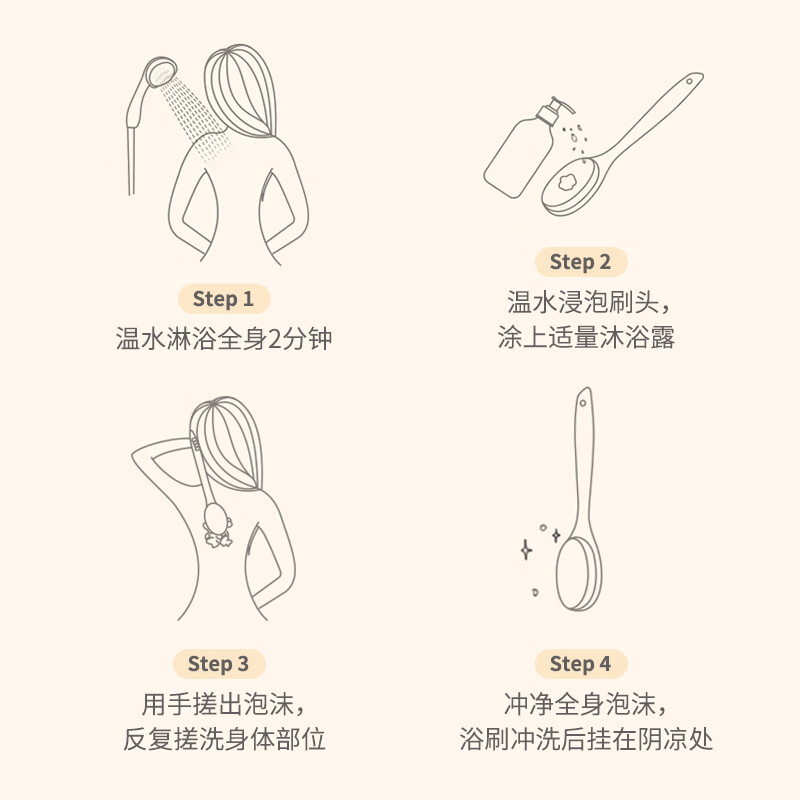 Step 1
温水淋浴全身2分钟

Step 2
温水浸泡刷头，
涂上适量沐浴露

Step 3
用手搓出泡沫，
反复搓洗身体部位

Step 4
冲净全身泡沫，
浴刷冲洗后挂在阴凉处