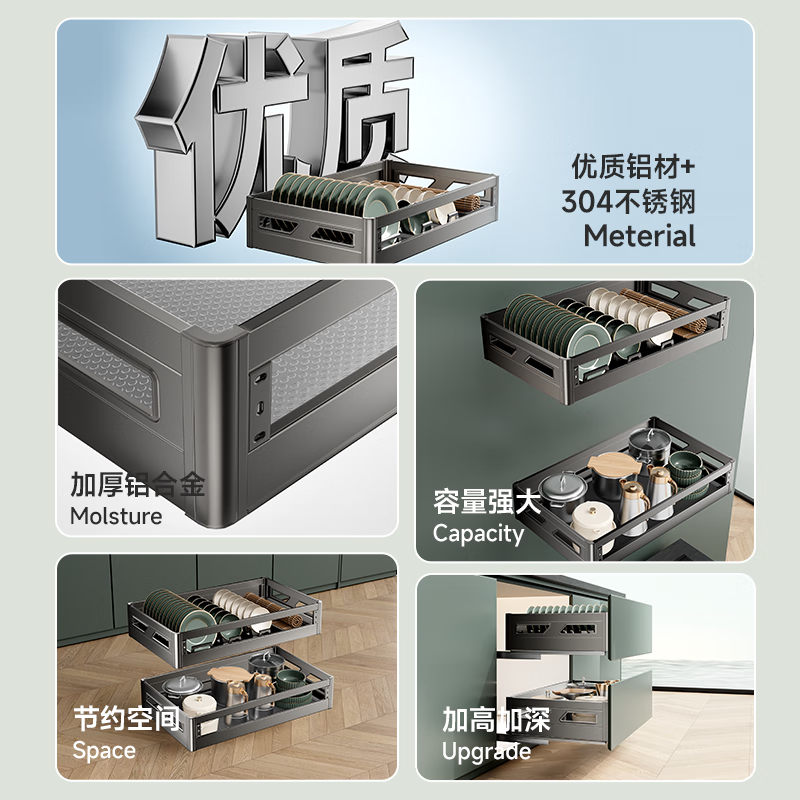 优质

优质铝材+
304不锈钢
Meterial

加厚铝合金
Molsture

容量强大
Capacity

节约空间
Space

加高加深
Upgrade