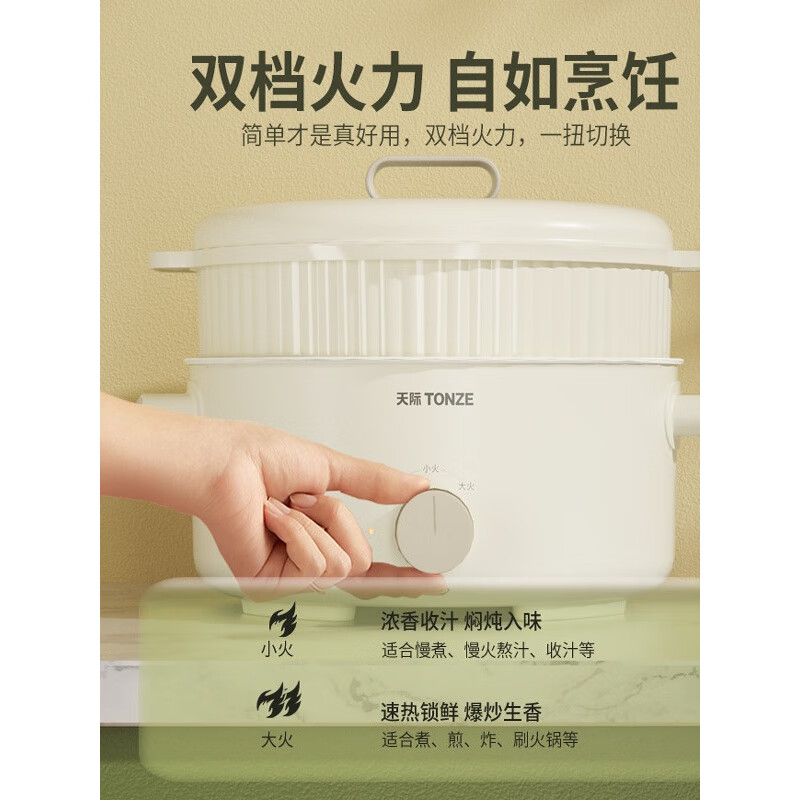 双档火力 自如烹饪
简单才是真好用，双档火力，一扭切换

天际 TONZE

小火
大火

小火
浓香收汁 焖炖入味
适合慢煮、慢火熬汁、收汁等

大火
速热锁鲜 爆炒生香
适合煮、煎、炸、刷火锅等