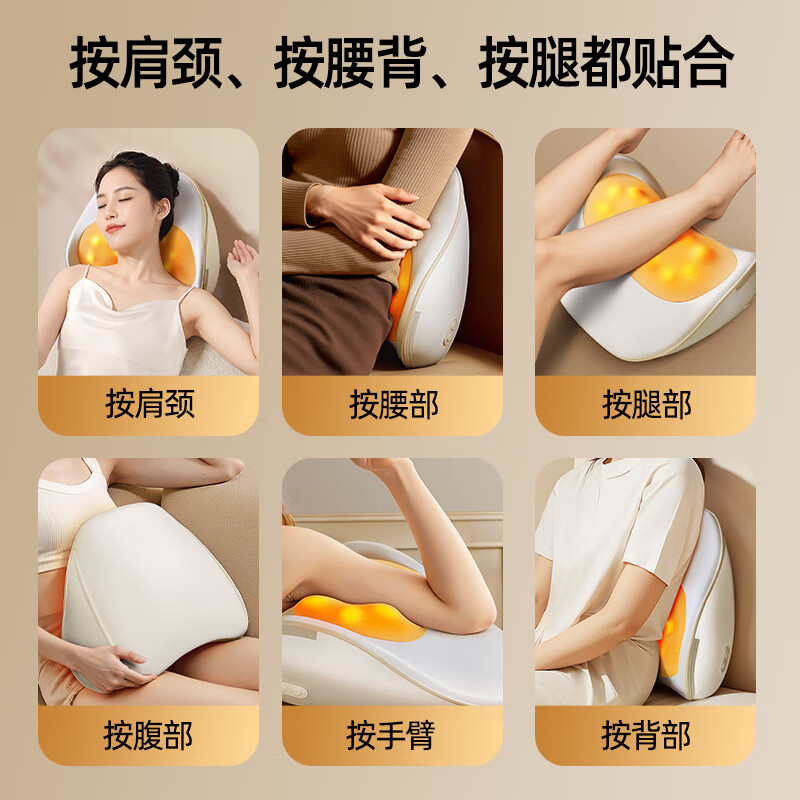 按肩颈、按腰背、按腿都贴合

按肩颈

按腰部

按腿部

按腹部

按手臂

按背部