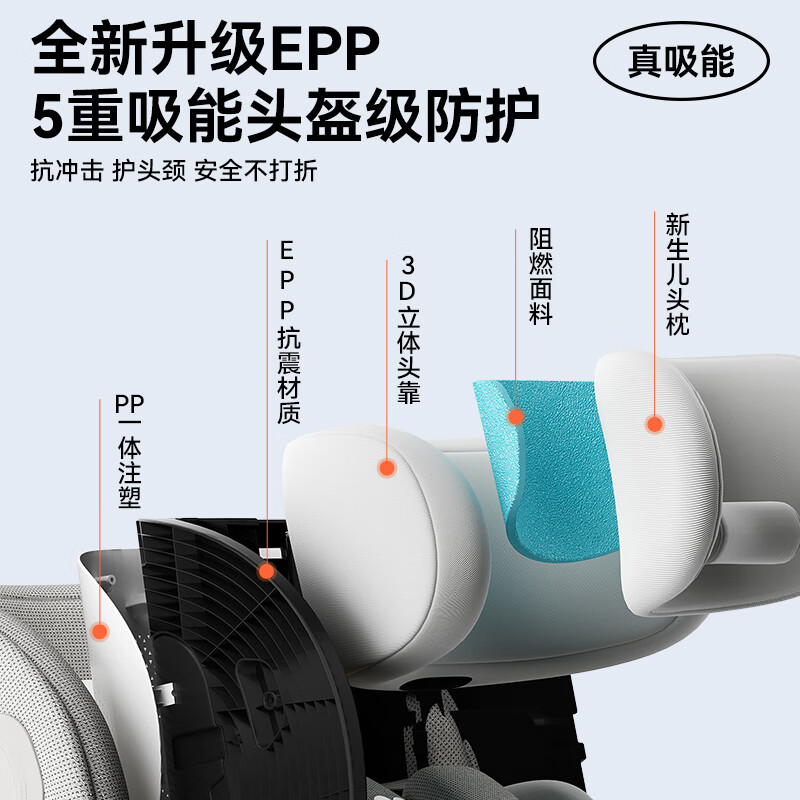 全新升级EPP
5重吸能头盔级防护

真吸能

抗冲击 护头颈 安全不打折

PP一体注塑

EPP抗震材质

3D立体头靠

阻燃面料

新生儿头枕