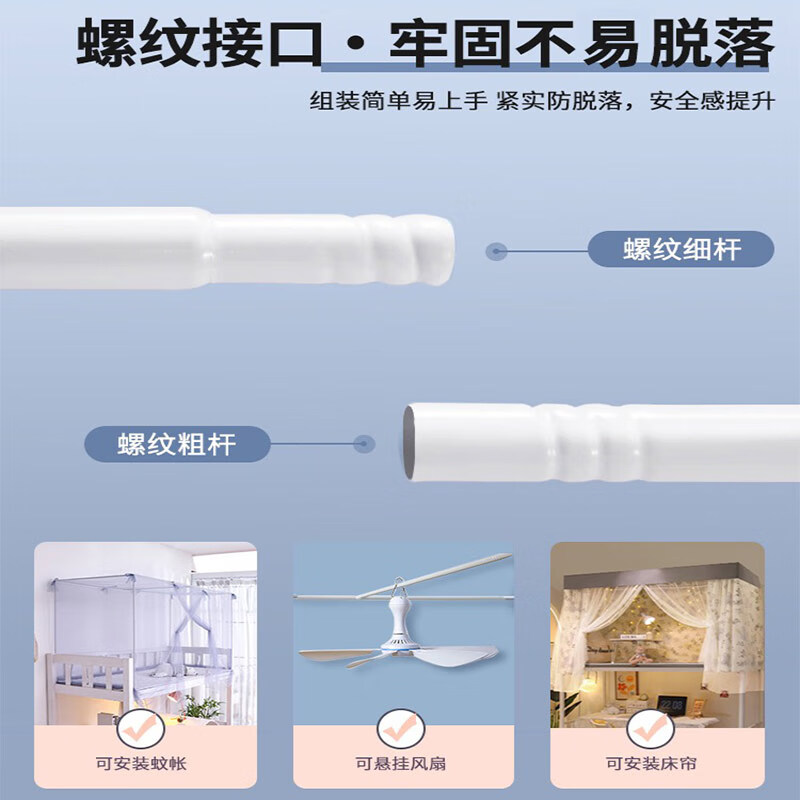 螺纹接口·牢固不易脱落

组装简单易上手 紧实防脱落，安全感提升

螺纹细杆

螺纹粗杆

可安装蚊帐

可悬挂风扇

可安装床帘