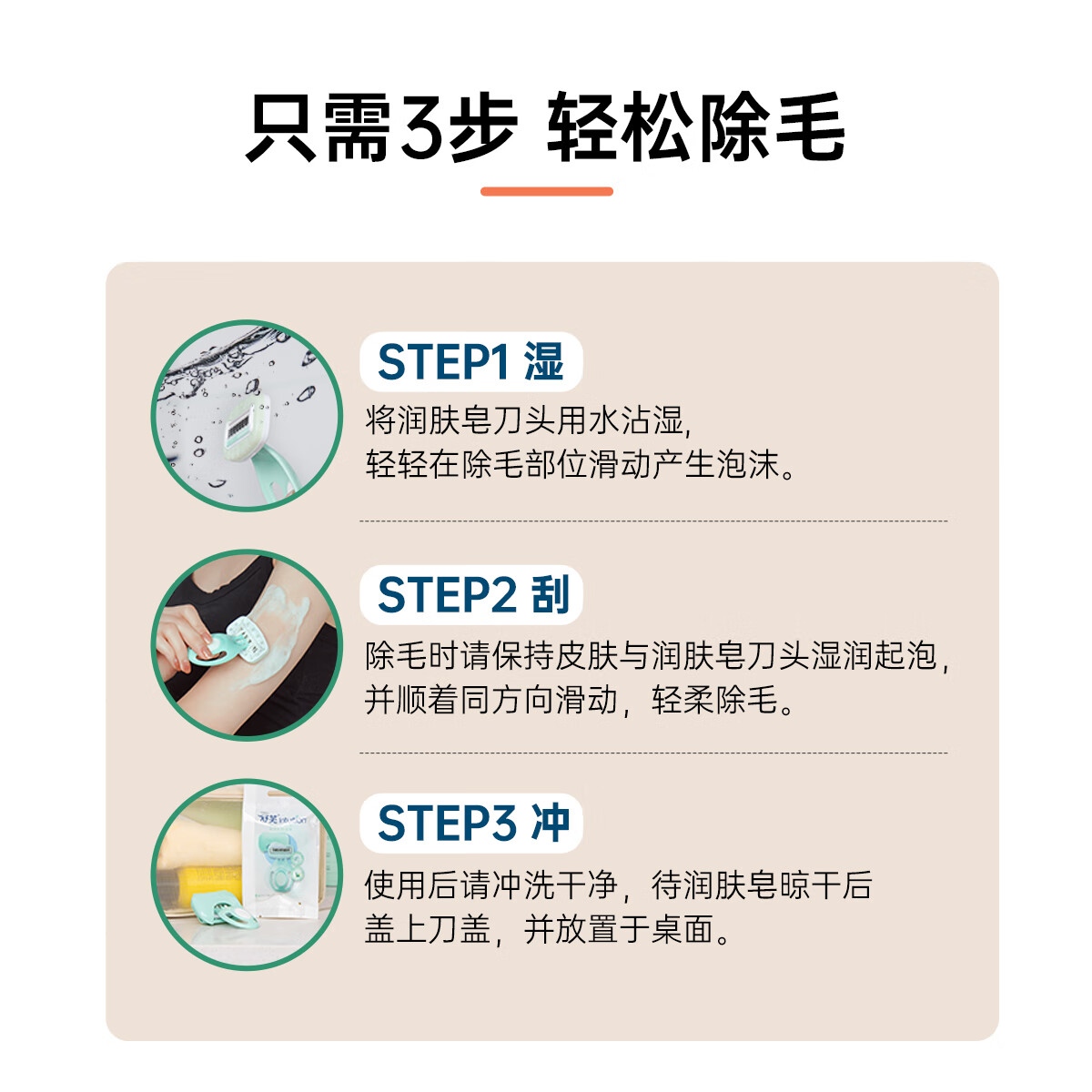 只需3步 轻松除毛

STEP1 湿
将润肤皂刀头用水沾湿,
轻轻在除毛部位滑动产生泡沫。

STEP2 刮
除毛时请保持皮肤与润肤皂刀头湿润起泡,
并顺着同方向滑动，轻柔除毛。

STEP3 冲
使用后请冲洗干净，待润肤皂晾干后
盖上刀盖，并放置于桌面。