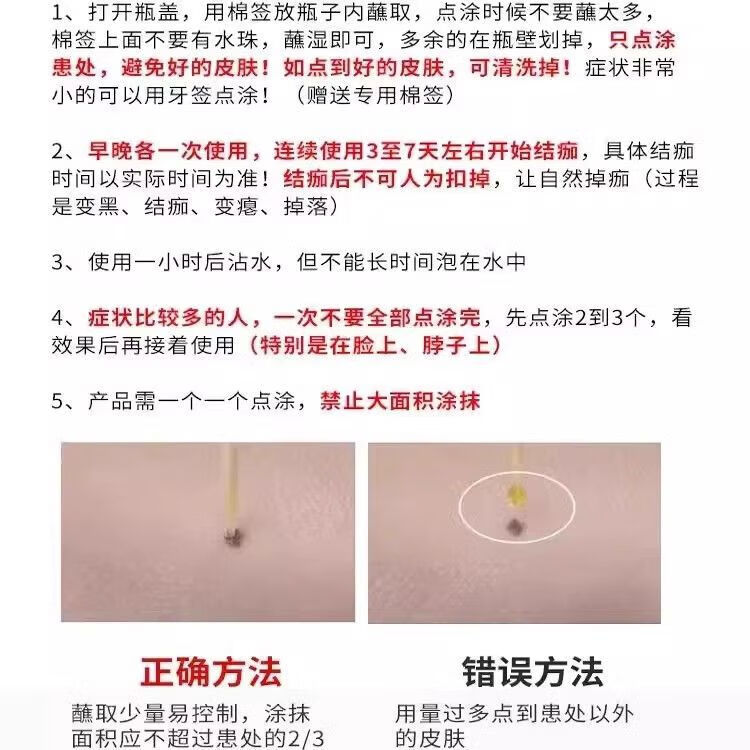 1、打开瓶盖，用棉签放瓶子内蘸取，点涂时候不要蘸太多，棉签上面不要有水珠，蘸湿即可，多余的在瓶壁划掉，只点涂患处，避免好的皮肤！如点到好的皮肤，可清洗掉！症状非常小的可以用牙签点涂！（赠送专用棉签）

2、早晚各一次使用，连续使用3至7天左右开始结痂，具体结痂时间以实际时间为准！结痂后不可人为扣掉，让自然掉痂（过程是变黑、结痂、变瘪、掉落）

3、使用一小时后沾水，但不能长时间泡在水中

4、症状比较多的人，一次不要全部点涂完，先点涂2到3个，看效果后再接着使用（特别是在脸上、脖子上）

5、产品需一个一个点涂，禁止大面积涂抹

正确方法

蘸取少量易控制，涂抹面积应不超过患处的2/3

错误方法

用量过多点到患处以外的皮肤