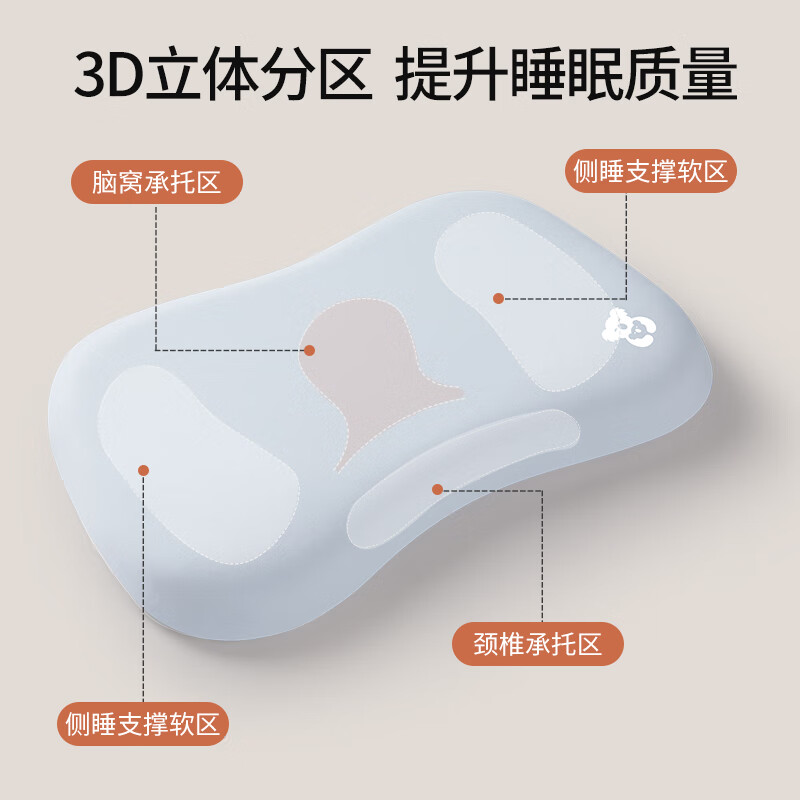 3D立体分区 提升睡眠质量

脑窝承托区

侧睡支撑软区

颈椎承托区

侧睡支撑软区