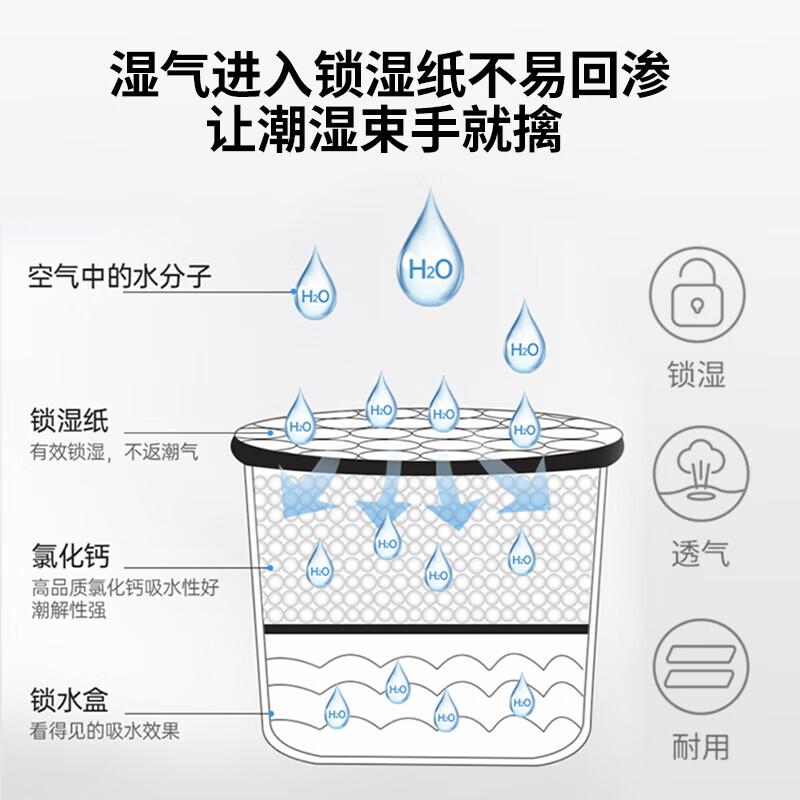 湿气进入锁湿纸不易回渗
让潮湿束手就擒

空气中的水分子

$H_2O$

$H_2O$

$H_2O$

锁湿纸
有效锁湿，不返潮气

$H_2O$ $H_2O$ $H_2O$ $H_2O$

氯化钙
高品质氯化钙吸水性好
潮解性强

$H_2O$ $H_2O$ $H_2O$ $H_2O$

锁水盒
看得见的吸水效果

$H_2O$ $H_2O$ $H_2O$ $H_2O$

锁湿

透气

耐用