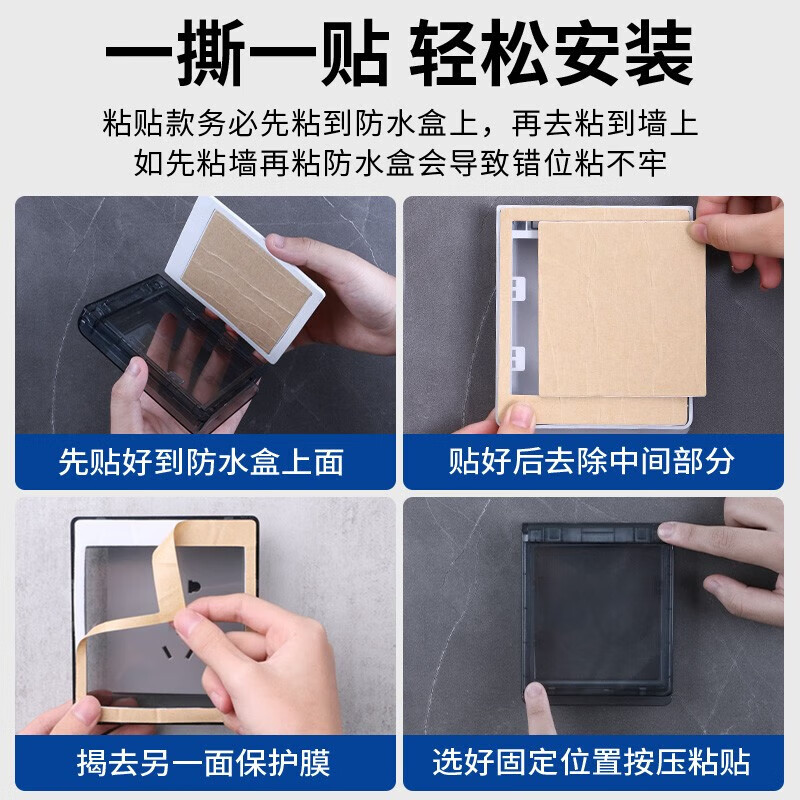 一撕一贴 轻松安装

粘贴款务必先粘到防水盒上，再去粘到墙上
如先粘墙再粘防水盒会导致错位粘不牢

先贴好到防水盒上面

贴好后去除中间部分

揭去另一面保护膜

选好固定位置按压粘贴