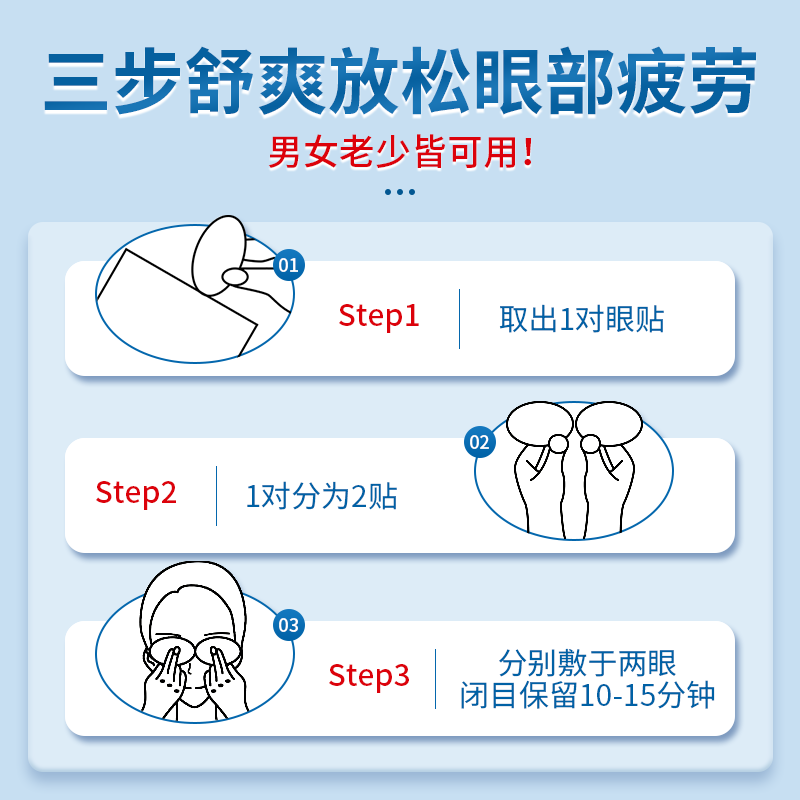 三步舒爽放松眼部疲劳

男女老少皆可用！

01

Step1

取出1对眼贴

02

Step2

1对分为2贴

03

Step3

分别敷于两眼
闭目保留10-15分钟