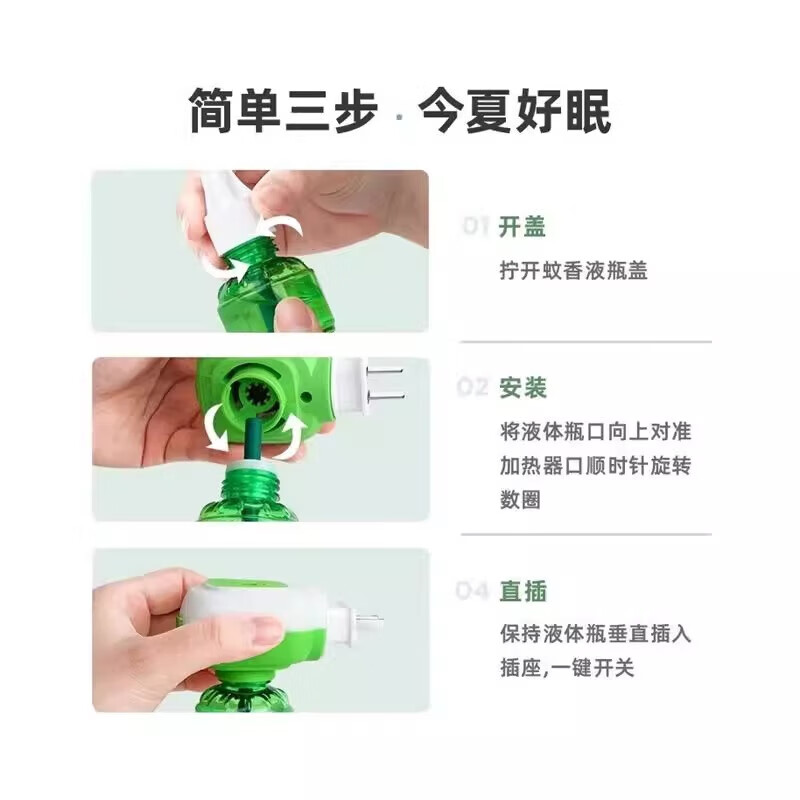 简单三步 · 今夏好眠

01 开盖

拧开蚊香液瓶盖

02 安装

将液体瓶口向上对准加热器口顺时针旋转数圈

04 直插

保持液体瓶垂直插入插座,一键开关