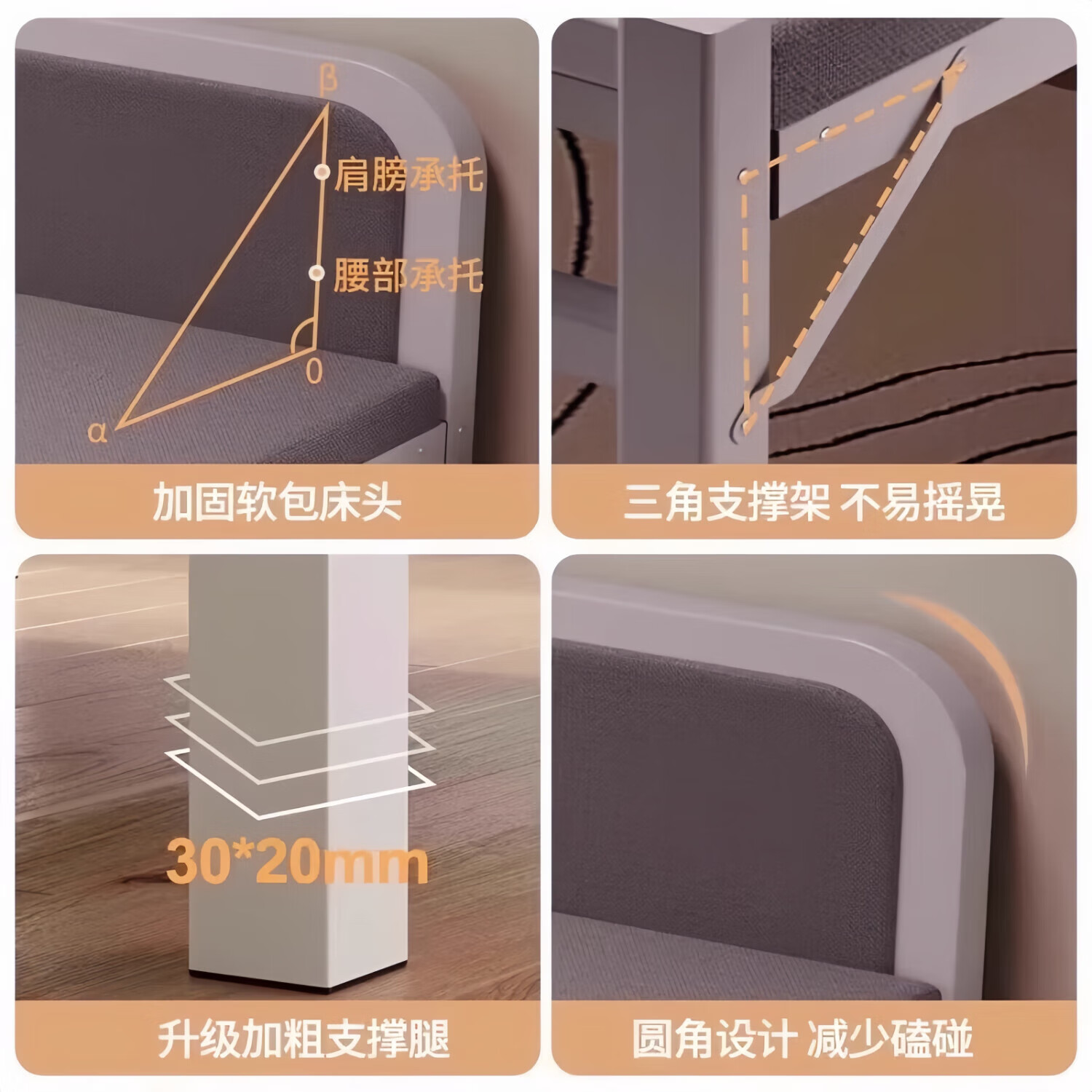 β
肩膀承托
腰部承托
0
α

加固软包床头

三角支撑架 不易摇晃

30*20mm

升级加粗支撑腿

圆角设计 减少磕碰