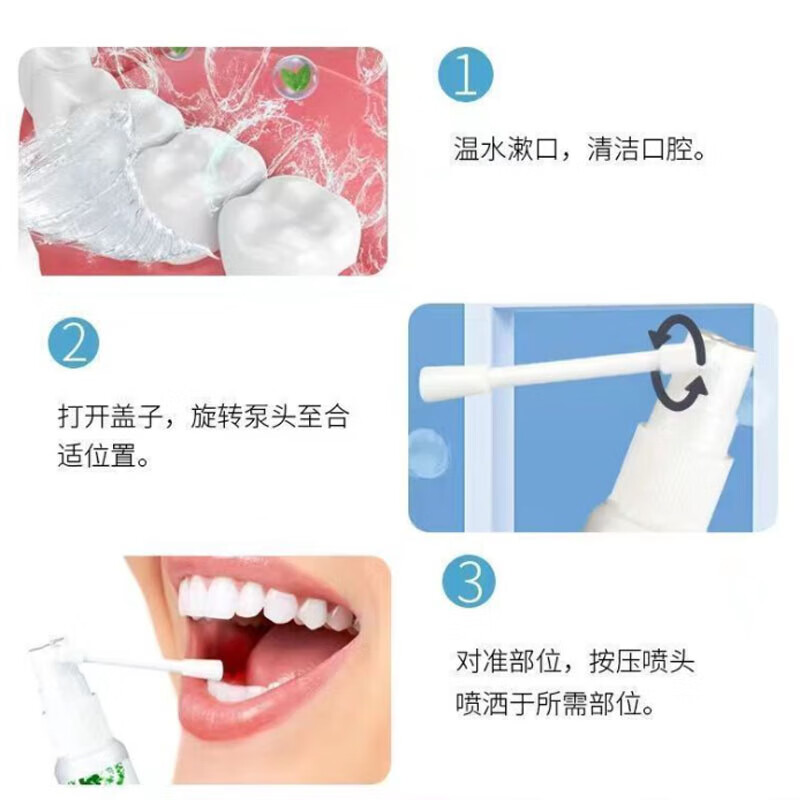 1

温水漱口，清洁口腔。

2

打开盖子，旋转泵头至合适位置。

3

对准部位，按压喷头喷洒于所需部位。