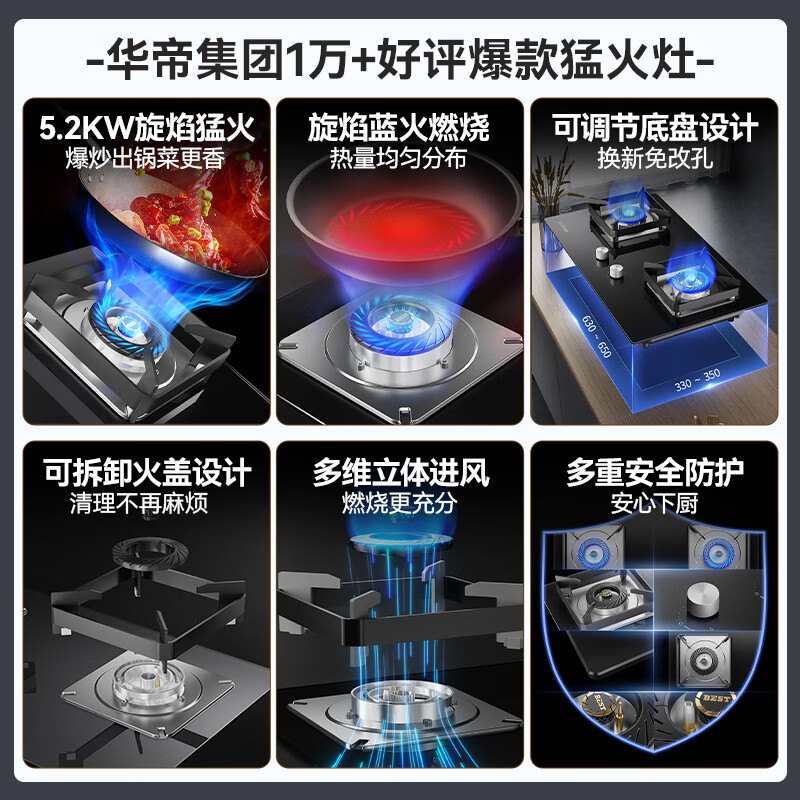 -华帝集团1万+好评爆款猛火灶-

5.2KW旋焰猛火
爆炒出锅菜更香

旋焰蓝火燃烧
热量均匀分布

可调节底盘设计
换新免改孔

630 ~ 650

330 ~ 350

可拆卸火盖设计
清理不再麻烦

多维立体进风
燃烧更充分

多重安全防护
安心下厨

BEST

BEST