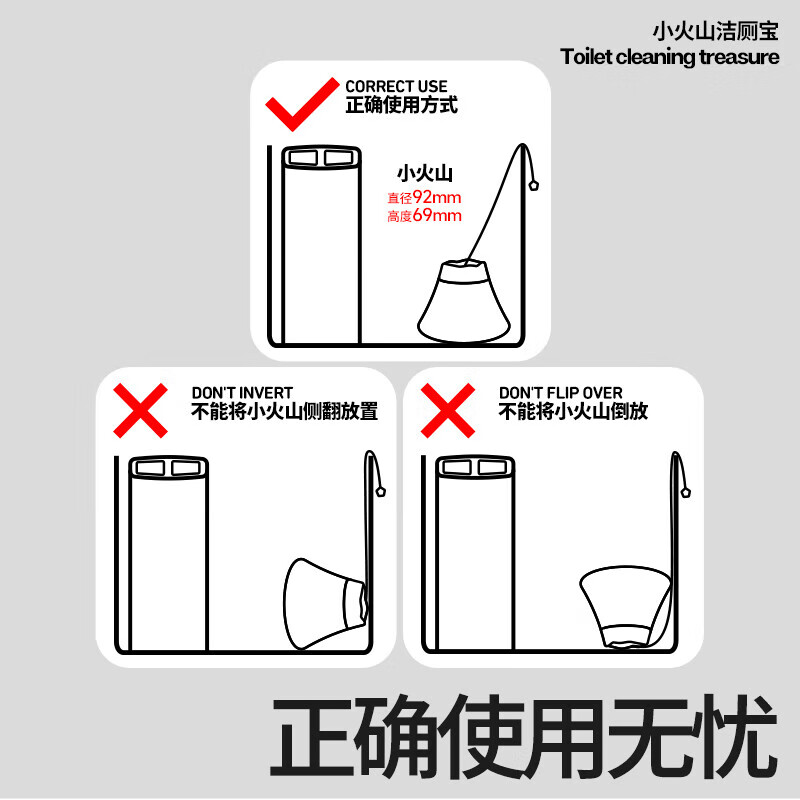 小火山洁厕宝
Toilet cleaning treasure

CORRECT USE
正确使用方式

小火山
直径92mm
高度69mm

DON'T INVERT
不能将小火山侧翻放置

DON'T FLIP OVER
不能将小火山倒放

正确使用无忧