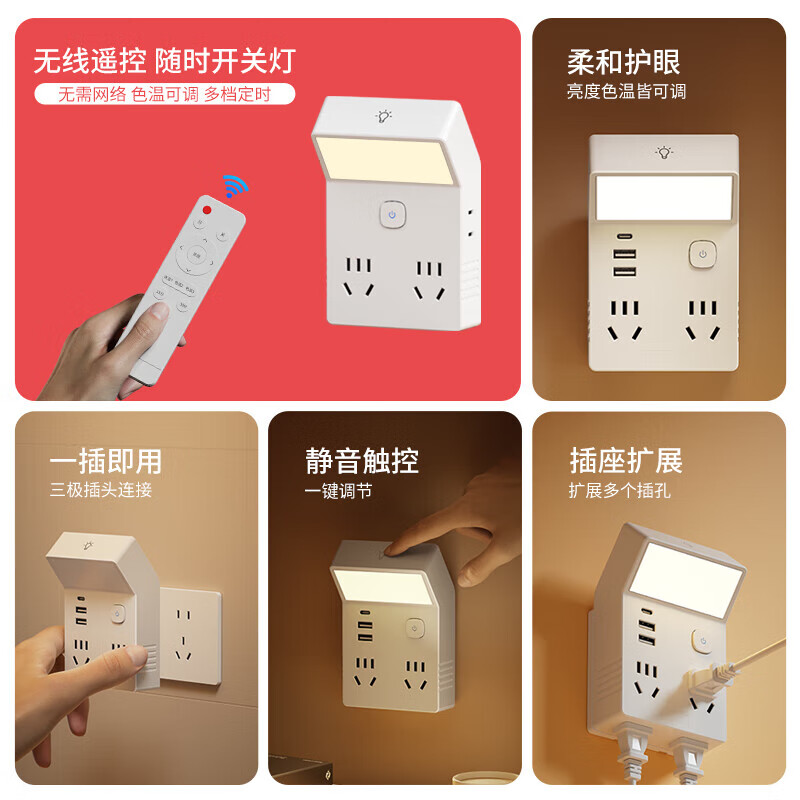 无线遥控 随时开关灯

无需网络 色温可调 多档定时

柔和护眼

亮度色温皆可调

一插即用

三极插头连接

静音触控

一键调节

插座扩展

扩展多个插孔