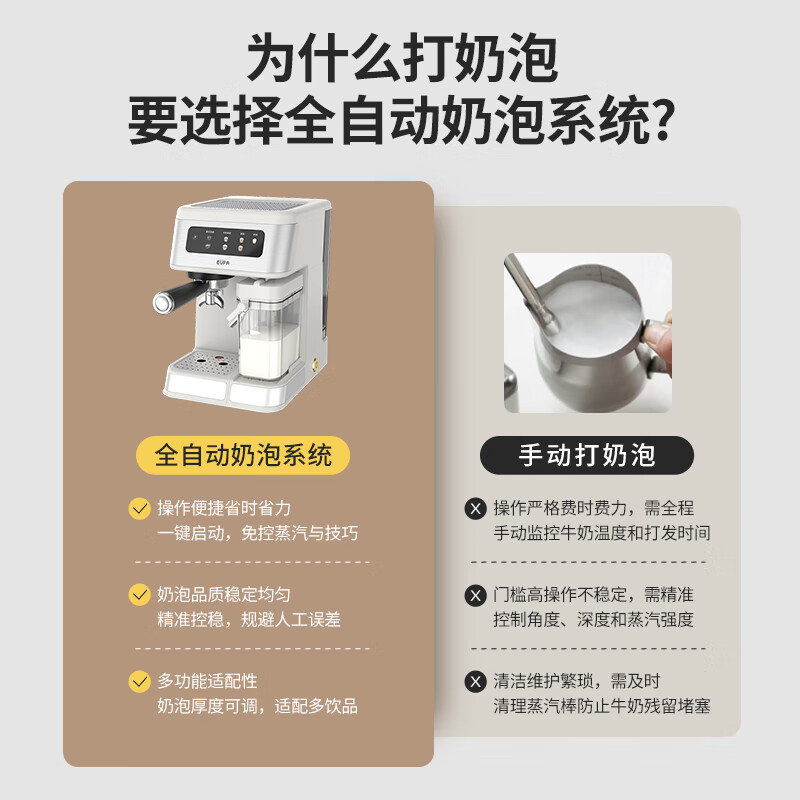 为什么打奶泡
要选择全自动奶泡系统？

EUPA

全自动奶泡系统

操作便捷省时省力
一键启动，免控蒸汽与技巧

奶泡品质稳定均匀
精准控稳，规避人工误差

多功能适配性
奶泡厚度可调，适配多饮品

手动打奶泡

操作严格费时费力，需全程
手动监控牛奶温度和打发时间

门槛高操作不稳定，需精准
控制角度、深度和蒸汽强度

清洁维护繁琐，需及时
清理蒸汽棒防止牛奶残留堵塞