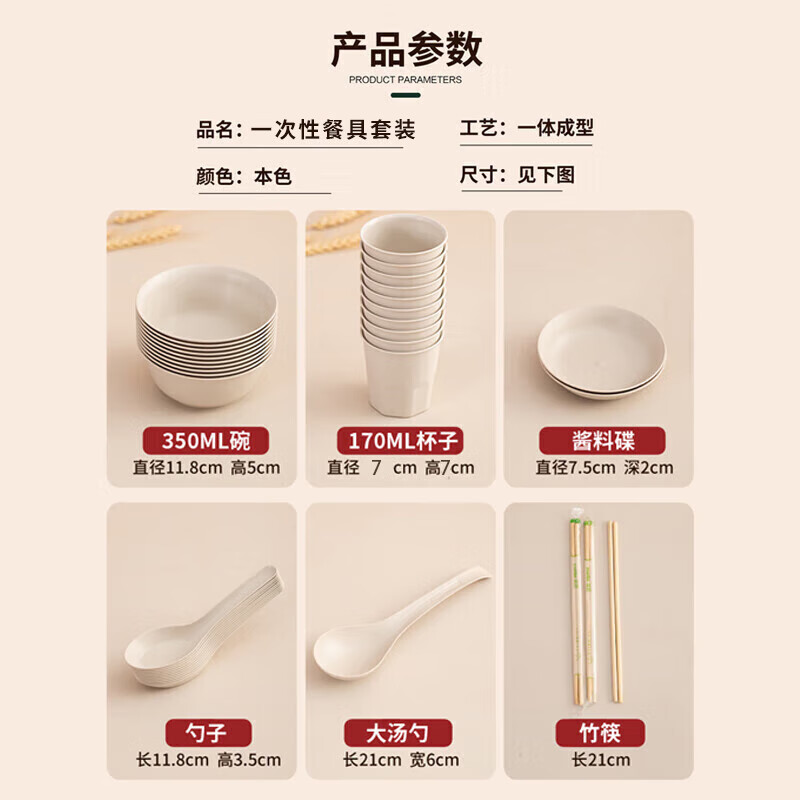 产品参数

PRODUCT PARAMETERS

品名：一次性餐具套装

工艺：一体成型

颜色：本色

尺寸：见下图

350ML碗

直径11.8cm 高5cm

170ML杯子

直径 7 cm 高7cm

酱料碟

直径7.5cm 深2cm

勺子

长11.8cm 高3.5cm

大汤勺

长21cm 宽6cm

竹筷

长21cm