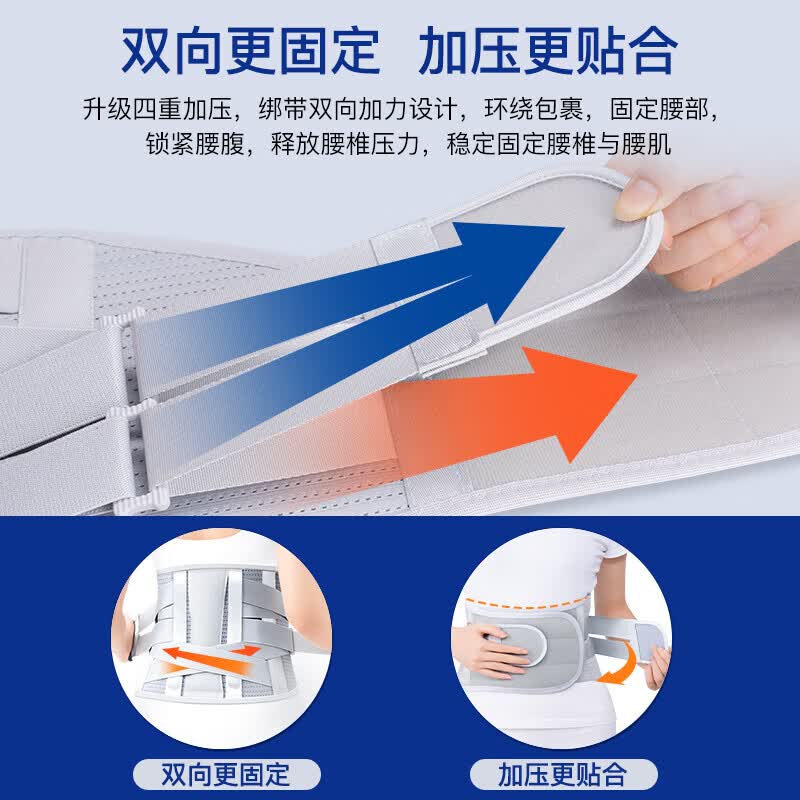 双向更固定　加压更贴合

升级四重加压，绑带双向加力设计，环绕包裹，固定腰部，锁紧腰腹，释放腰椎压力，稳定固定腰椎与腰肌

双向更固定

加压更贴合