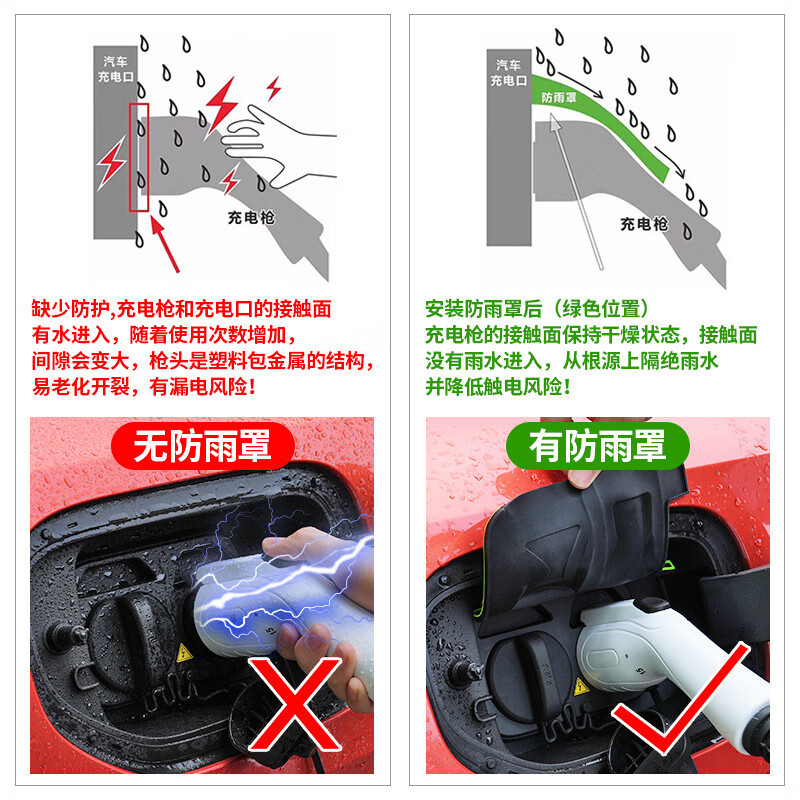 汽车充电口

充电枪

缺少防护,充电枪和充电口的接触面有水进入，随着使用次数增加，间隙会变大，枪头是塑料包金属的结构，易老化开裂，有漏电风险！

无防雨罩

汽车充电口

防雨罩

充电枪

安装防雨罩后（绿色位置）充电枪的接触面保持干燥状态，接触面没有雨水进入，从根源上隔绝雨水并降低触电风险！

有防雨罩