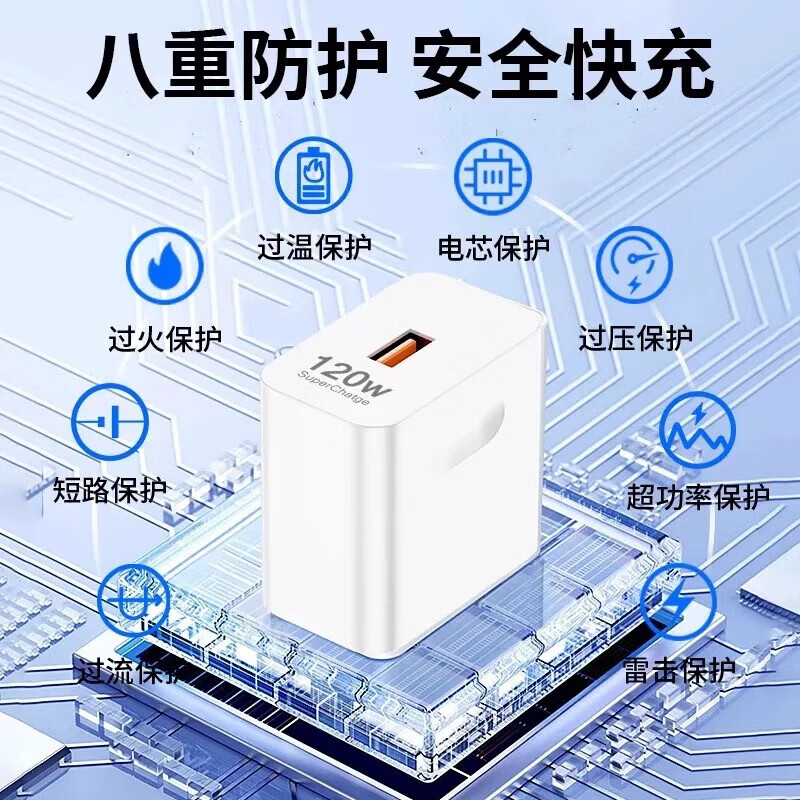 八重防护 安全快充

过温保护

电芯保护

过火保护

过压保护

120w
SuperChatge

短路保护

超功率保护

过流保护

雷击保护