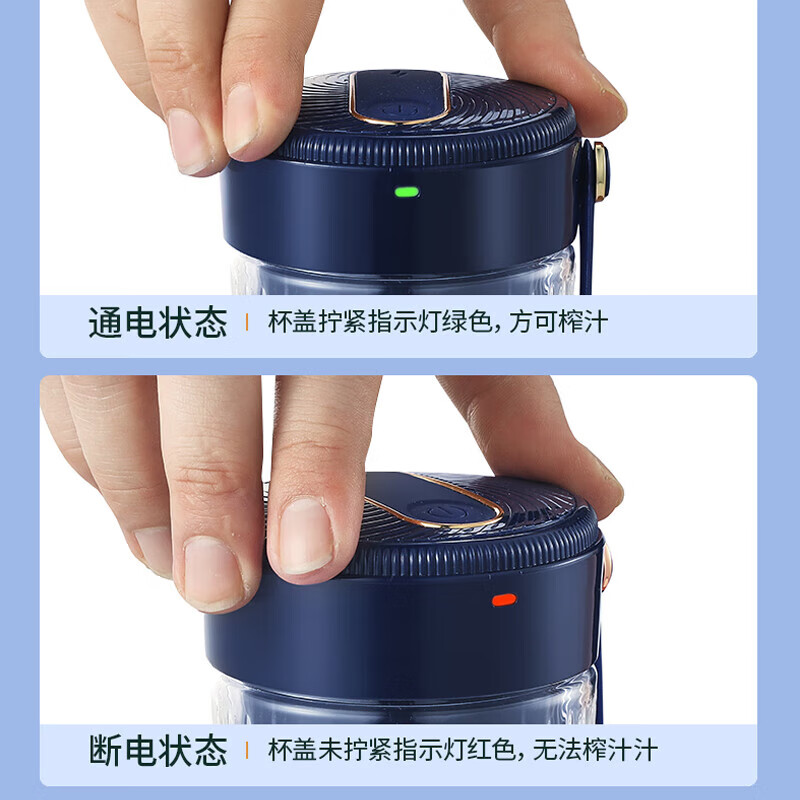 通电状态 | 杯盖拧紧指示灯绿色，方可榨汁

断电状态 | 杯盖未拧紧指示灯红色，无法榨汁汁