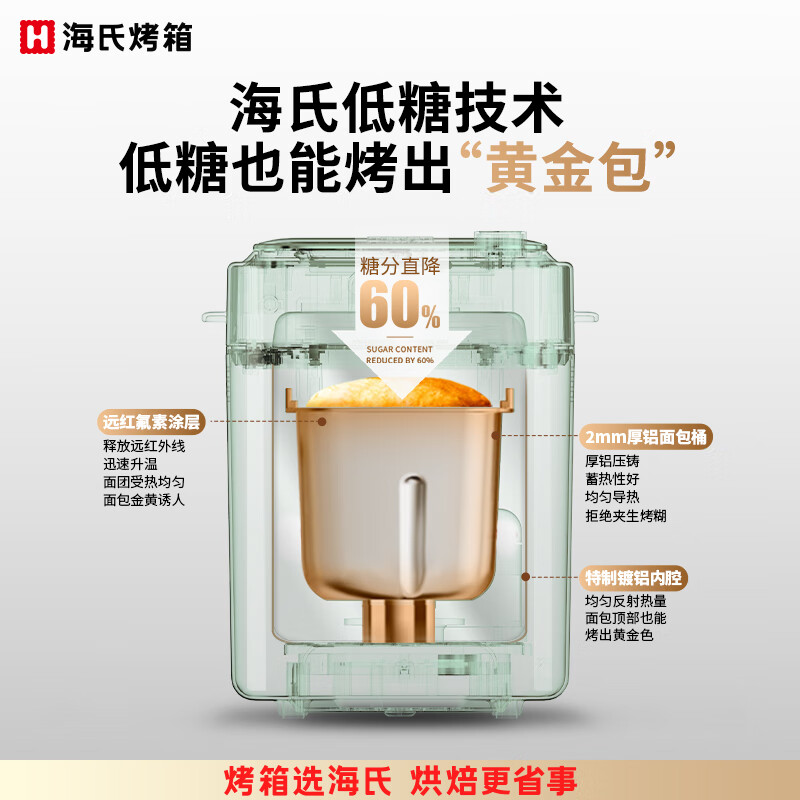 H 海氏烤箱

海氏低糖技术
低糖也能烤出“黄金包”

糖分直降
60%
SUGAR CONTENT
REDUCED BY 60%

远红氟素涂层
释放远红外线
迅速升温
面团受热均匀
面包金黄诱人

2mm厚铝面包桶
厚铝压铸
蓄热性好
均匀导热
拒绝夹生烤糊

特制镀铝内腔
均匀反射热量
面包顶部也能
烤出黄金色

烤箱选海氏 烘焙更省事