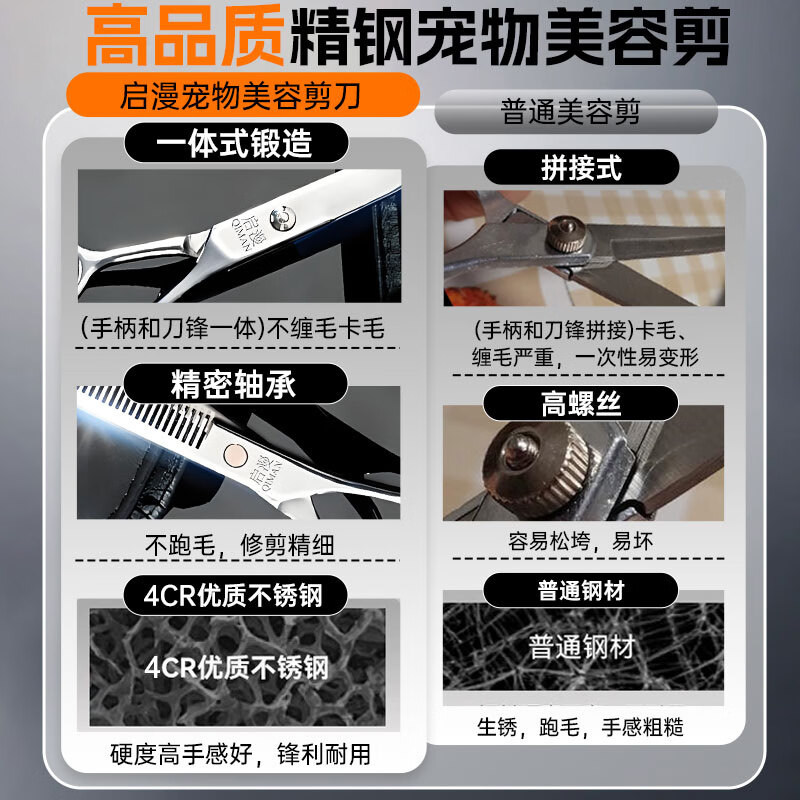 高品质精钢宠物美容剪

启漫宠物美容剪刀

一体式锻造

启漫
QIMAN

(手柄和刀锋一体)不缠毛卡毛

精密轴承

启漫
QIMAN

不跑毛，修剪精细

4CR优质不锈钢

4CR优质不锈钢

硬度高手感好，锋利耐用

普通美容剪

拼接式

(手柄和刀锋拼接)卡毛、缠毛严重，一次性易变形

高螺丝

容易松垮，易坏

普通钢材

普通钢材

生锈，跑毛，手感粗糙