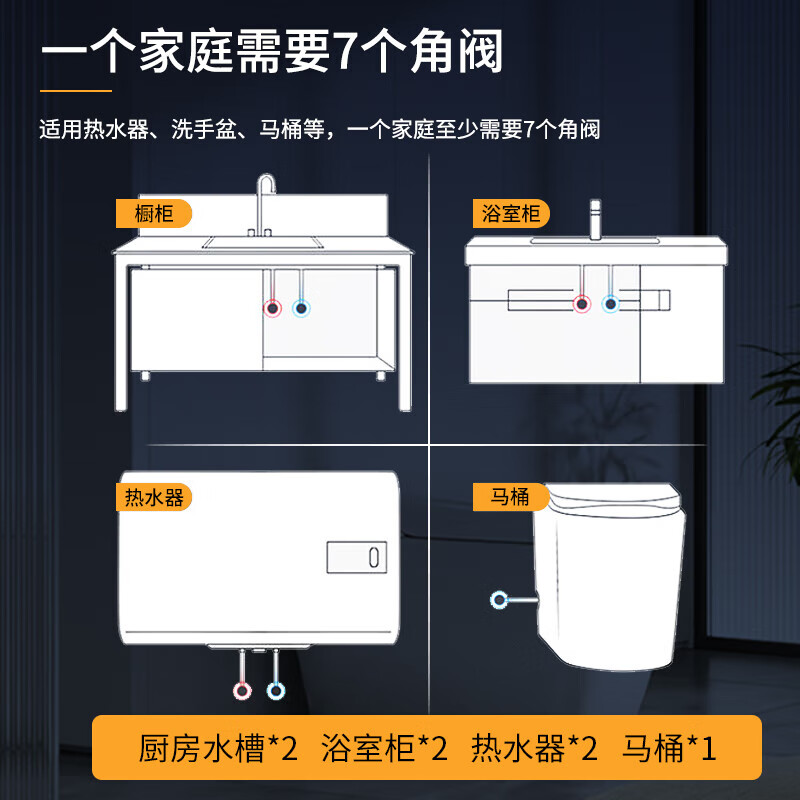 一个家庭需要7个角阀

适用热水器、洗手盆、马桶等，一个家庭至少需要7个角阀

橱柜

浴室柜

热水器

马桶

厨房水槽*2 浴室柜*2 热水器*2 马桶*1