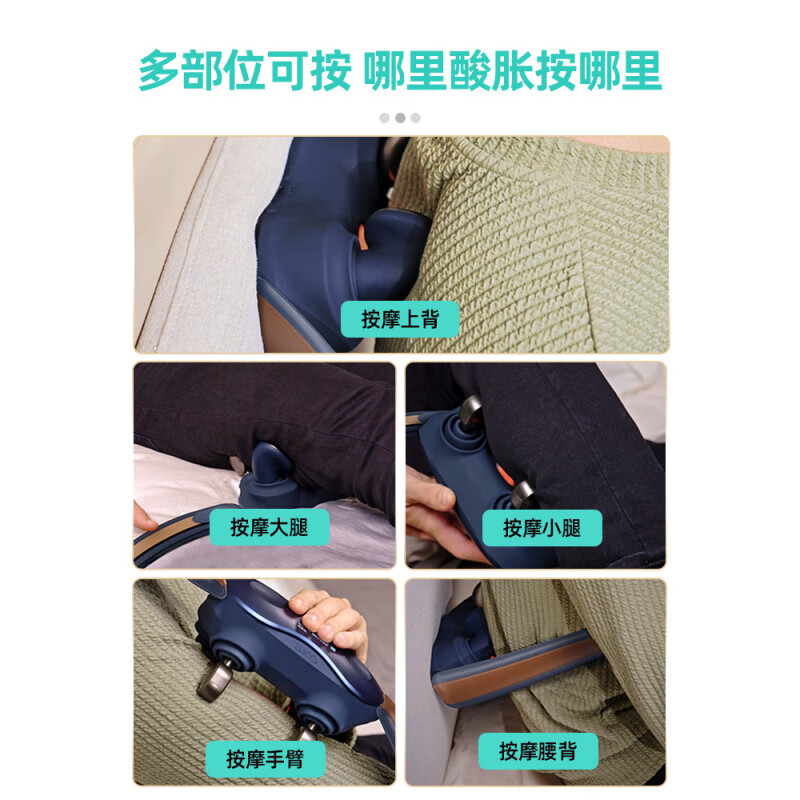 多部位可按 哪里酸胀按哪里

按摩上背

按摩大腿

按摩小腿

按摩手臂

按摩腰背