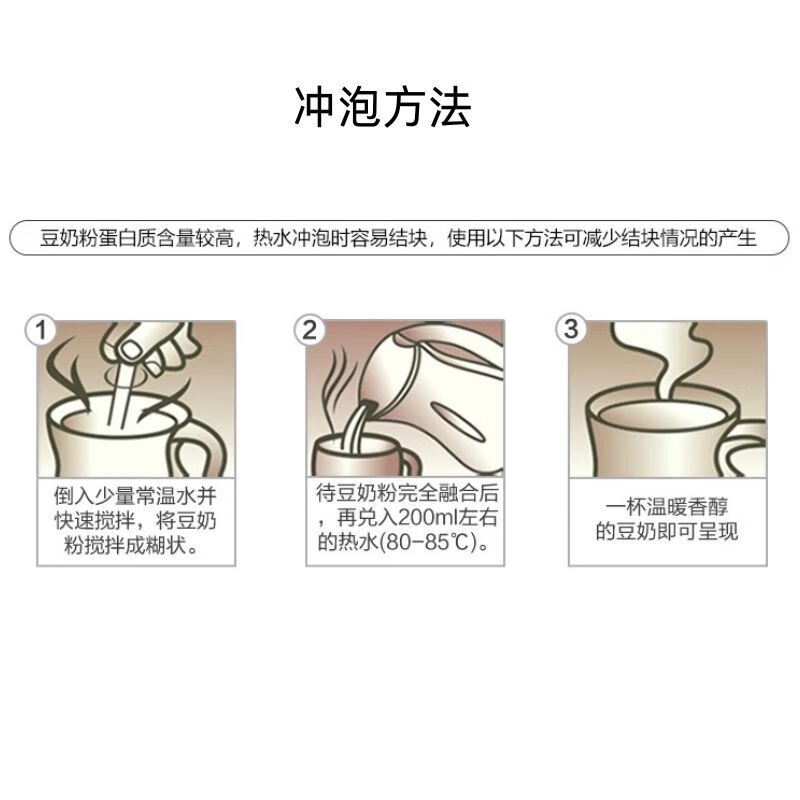 冲泡方法

豆奶粉蛋白质含量较高，热水冲泡时容易结块，使用以下方法可减少结块情况的产生

1

倒入少量常温水并快速搅拌，将豆奶粉搅拌成糊状。

2

待豆奶粉完全融合后，再兑入200ml左右的热水(80-85℃)。

3

一杯温暖香醇的豆奶即可呈现