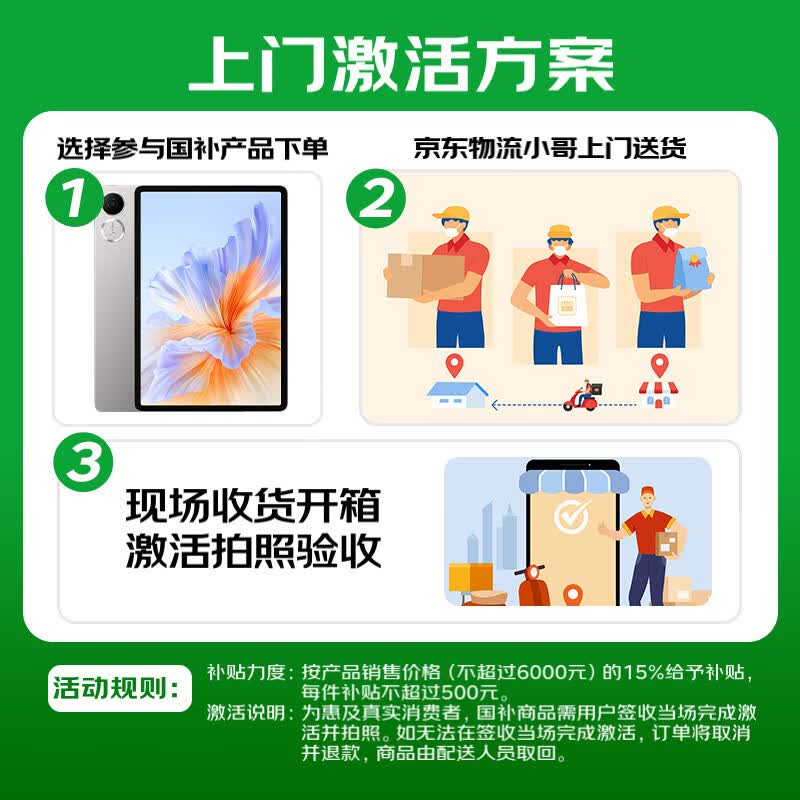 上门激活方案

选择参与国补产品下单

1

京东物流小哥上门送货

2

3

现场收货开箱
激活拍照验收

活动规则：

补贴力度：按产品销售价格（不超过6000元）的15%给予补贴，每件补贴不超过500元。

激活说明：为惠及真实消费者，国补商品需用户签收当场完成激活并拍照。如无法在签收当场完成激活，订单将取消并退款，商品由配送人员取回。