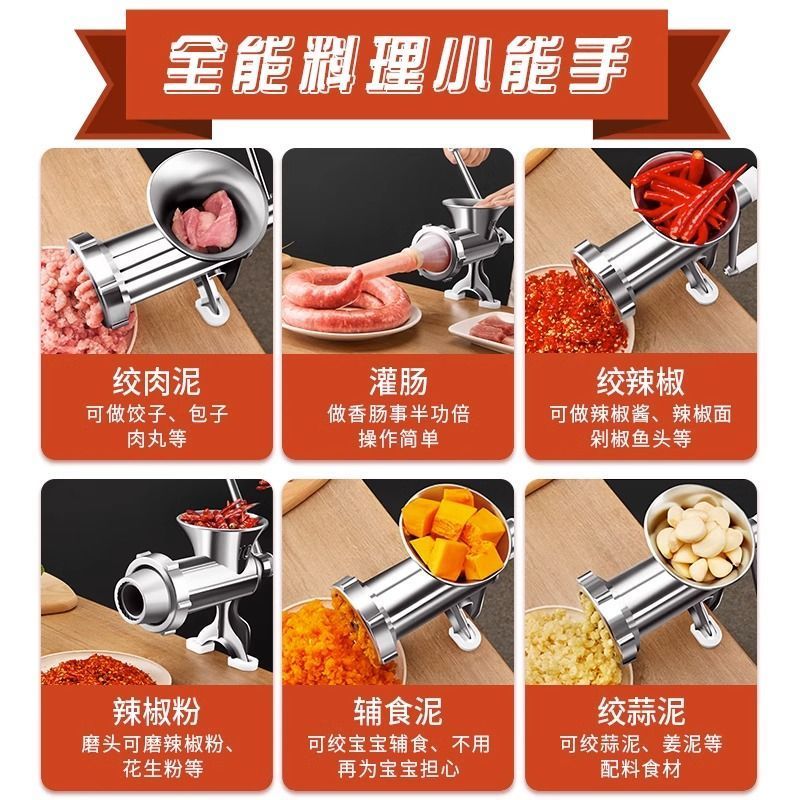 全能料理小能手

绞肉泥
可做饺子、包子
肉丸等

灌肠
做香肠事半功倍
操作简单

绞辣椒
可做辣椒酱、辣椒面
剁椒鱼头等

辣椒粉
磨头可磨辣椒粉、
花生粉等

辅食泥
可绞宝宝辅食、不用
再为宝宝担心

绞蒜泥
可绞蒜泥、姜泥等
配料食材