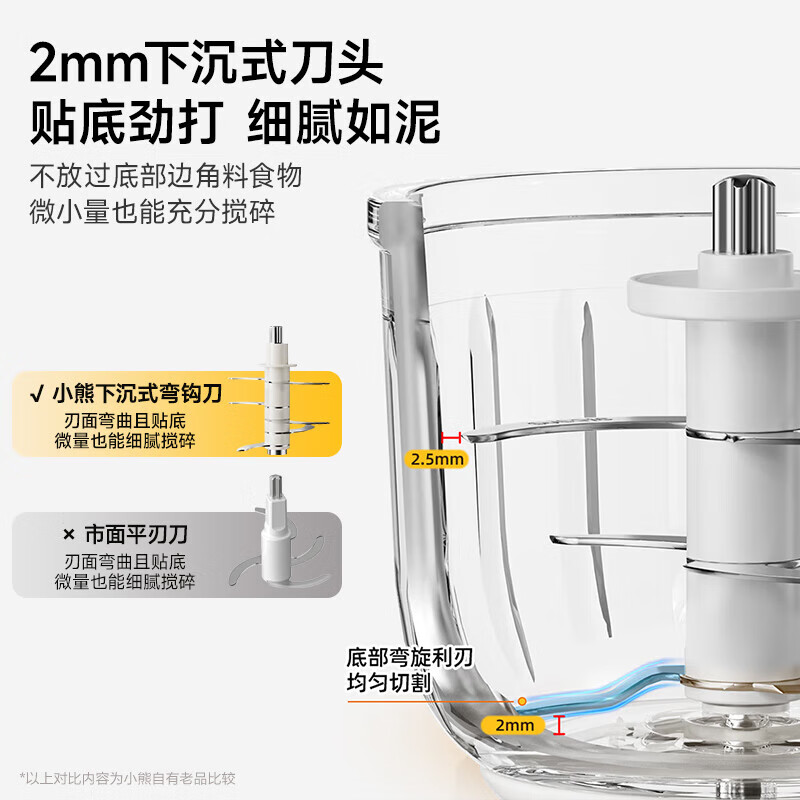 2mm下沉式刀头
贴底劲打 细腻如泥

不放过底部边角料食物
微小量也能充分搅碎

√ 小熊下沉式弯钩刀
刃面弯曲且贴底
微量也能细腻搅碎

× 市面平刃刀
刃面弯曲且贴底
微量也能细腻搅碎

2.5mm

底部弯旋利刃
均匀切割

2mm

*以上对比内容为小熊自有老品比较