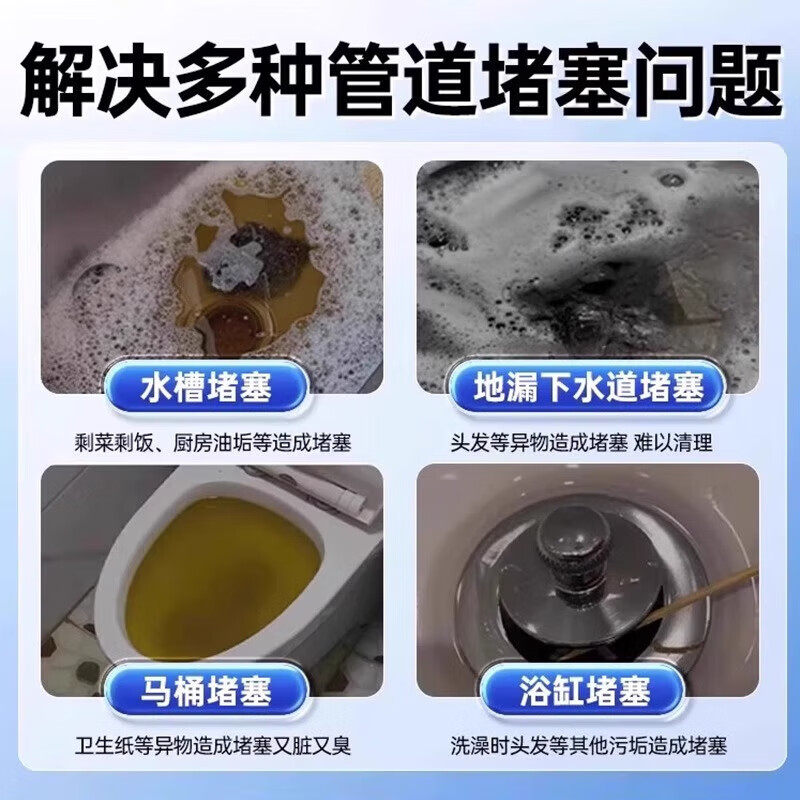 解决多种管道堵塞问题

水槽堵塞

剩菜剩饭、厨房油垢等造成堵塞

地漏下水道堵塞

头发等异物造成堵塞 难以清理

马桶堵塞

卫生纸等异物造成堵塞又脏又臭

浴缸堵塞

洗澡时头发等其他污垢造成堵塞