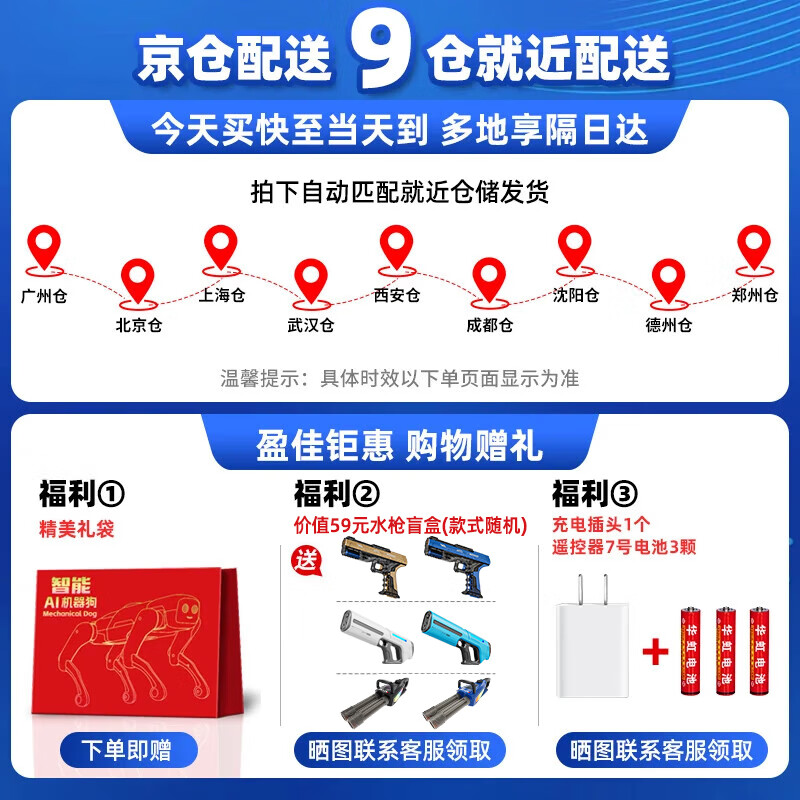 京仓配送 9 仓就近配送

今天买快至当天到 多地享隔日达

拍下自动匹配就近仓储发货

广州仓 北京仓 上海仓 武汉仓 西安仓 成都仓 沈阳仓 德州仓 郑州仓

温馨提示：具体时效以下单页面显示为准

盈佳钜惠 购物赠礼

福利①
精美礼袋
智能
AI机器狗
Mechanical Dog
下单即赠

福利②
价值59元水枪盲盒(款式随机)
送
晒图联系客服领取

福利③
充电插头1个
遥控器7号电池3颗
+
华虹电池
华虹电池
华虹电池
晒图联系客服领取