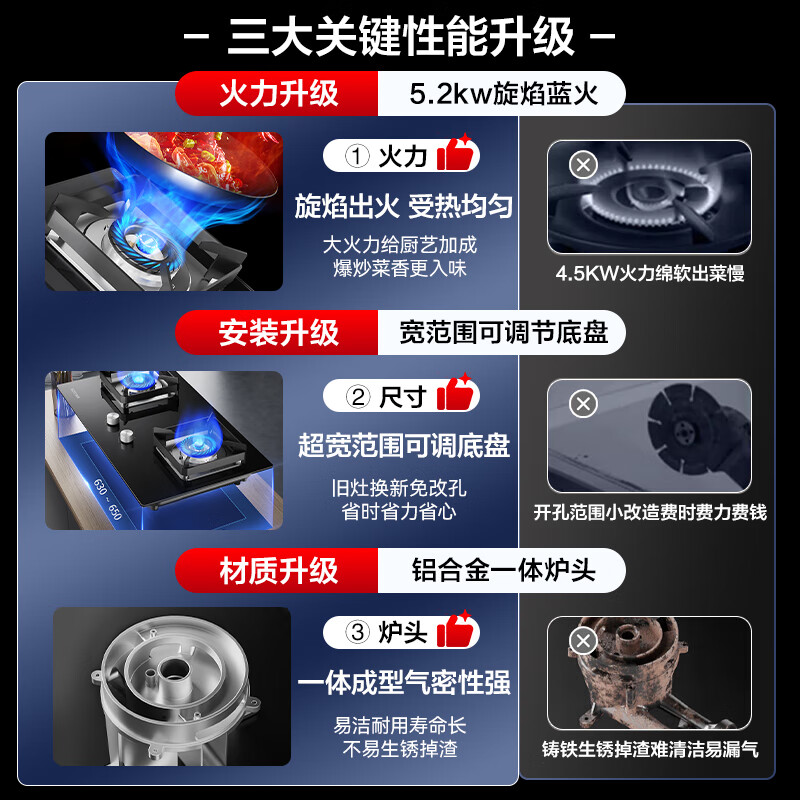 - 三大关键性能升级 -

火力升级 5.2kw旋焰蓝火

① 火力

旋焰出火 受热均匀

大火力给厨艺加成
爆炒菜香更入味

4.5KW火力绵软出菜慢

安装升级 宽范围可调节底盘

630 ~ 650

② 尺寸

超宽范围可调底盘

旧灶换新免改孔
省时省力省心

开孔范围小改造费时费力费钱

材质升级 铝合金一体炉头

③ 炉头

一体成型气密性强

易洁耐用寿命长
不易生锈掉渣

铸铁生锈掉渣难清洁易漏气