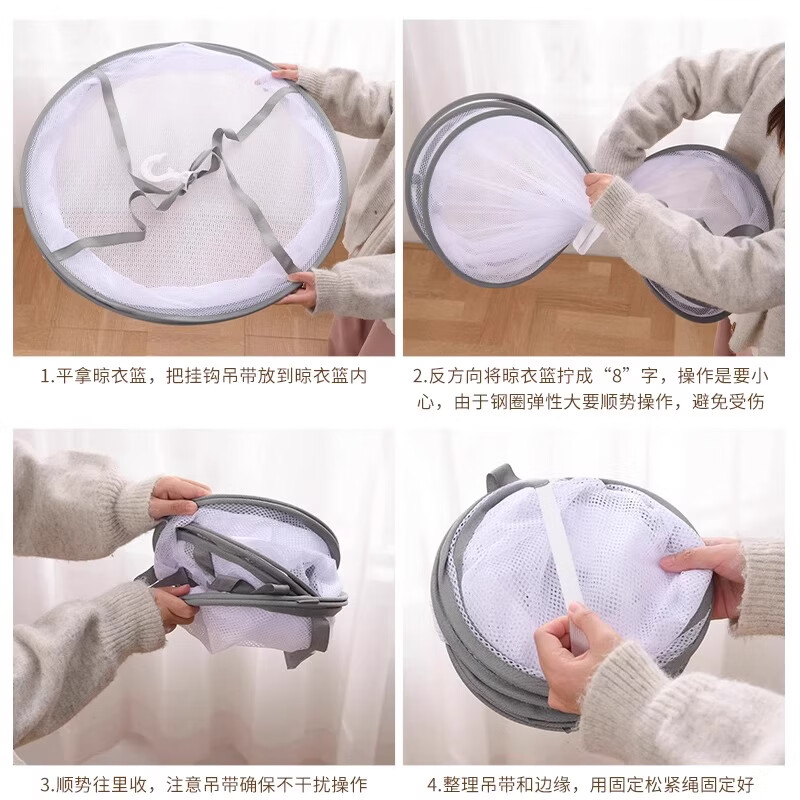 1.平拿晾衣篮，把挂钩吊带放到晾衣篮内

2.反方向将晾衣篮拧成“8”字，操作是要小心，由于钢圈弹性大要顺势操作，避免受伤

3.顺势往里收，注意吊带确保不干扰操作

4.整理吊带和边缘，用固定松紧绳固定好