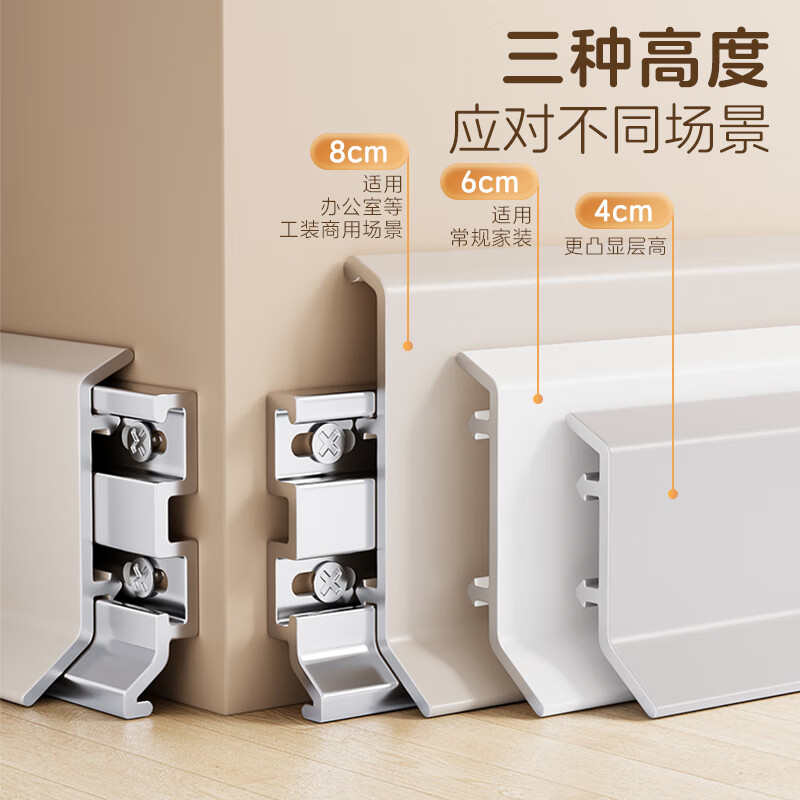 三种高度
应对不同场景

8cm
适用
办公室等
工装商用场景

6cm
适用
常规家装

4cm
更凸显层高